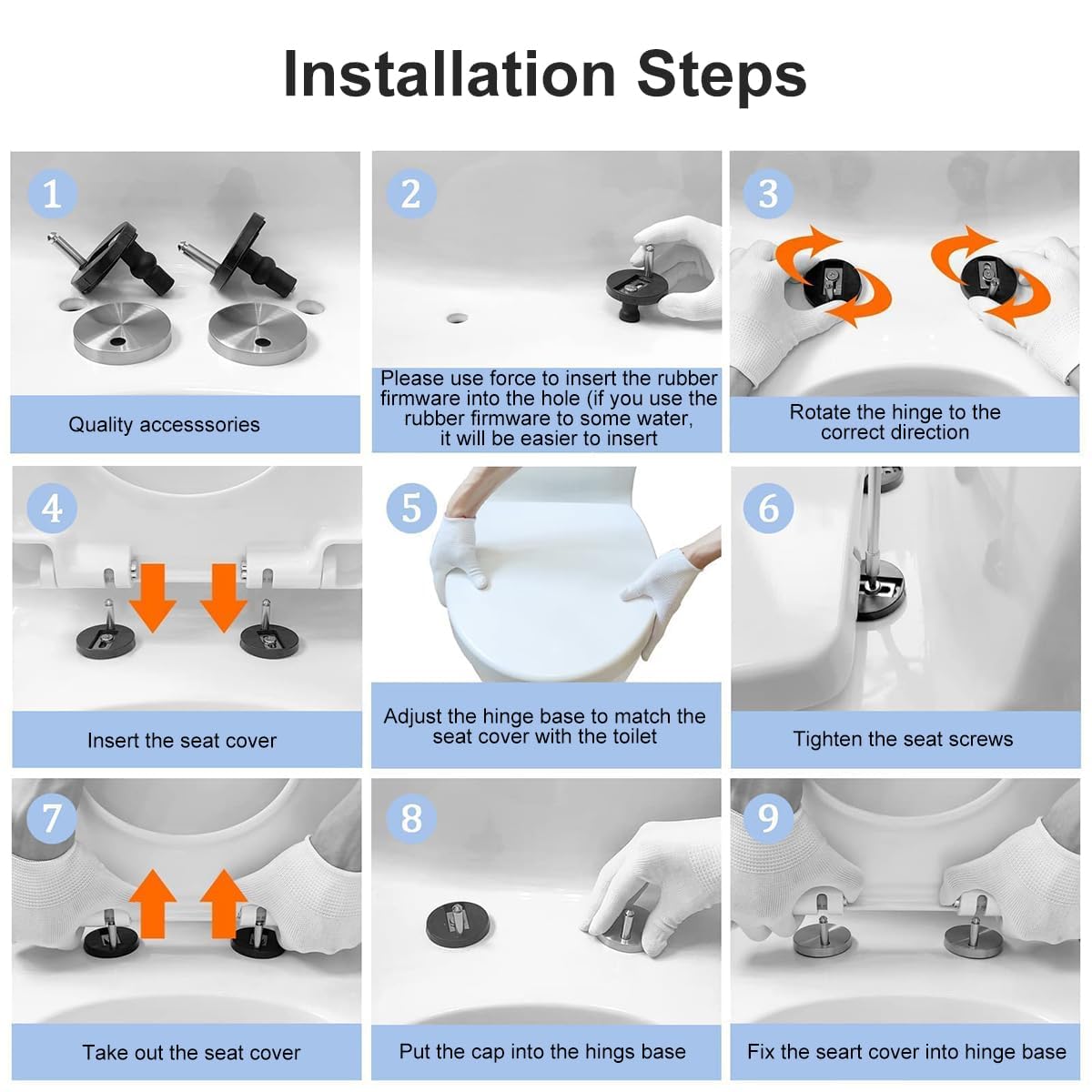 Installation Steps

1

Quality accesssories

2

Please use force to insert the rubber firmware into the hole (if you use the rubber firmware to some water, it will be easier to insert

3

Rotate the hinge to the correct direction

4

Insert the seat cover

5

Adjust the hinge base to match the seat cover with the toilet

6

Tighten the seat screws

7

Take out the seat cover

8

Put the cap into the hings base

9

Fix the seart cover into hinge base