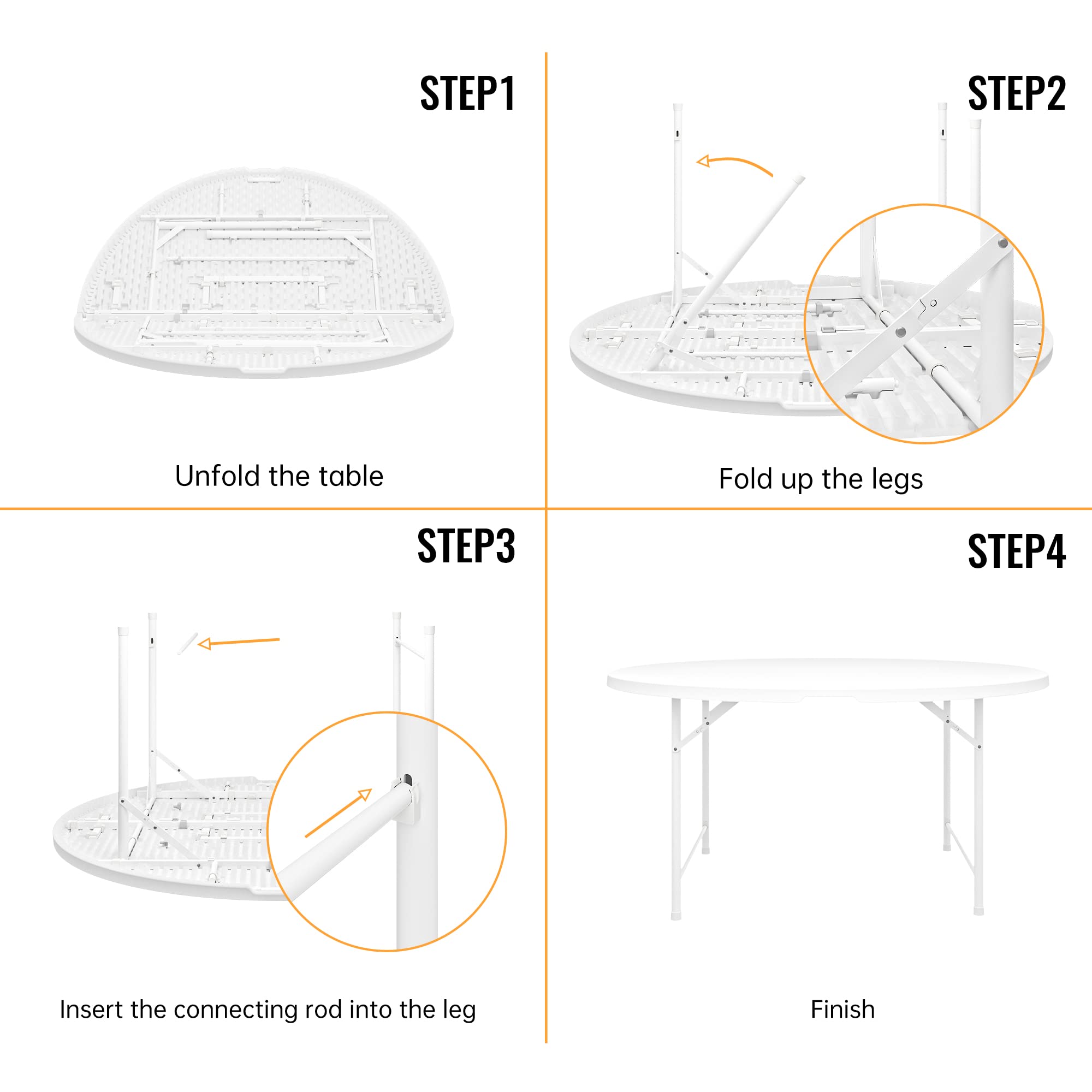 STEP1

Unfold the table

STEP2

Fold up the legs

STEP3

Insert the connecting rod into the leg

STEP4

Finish