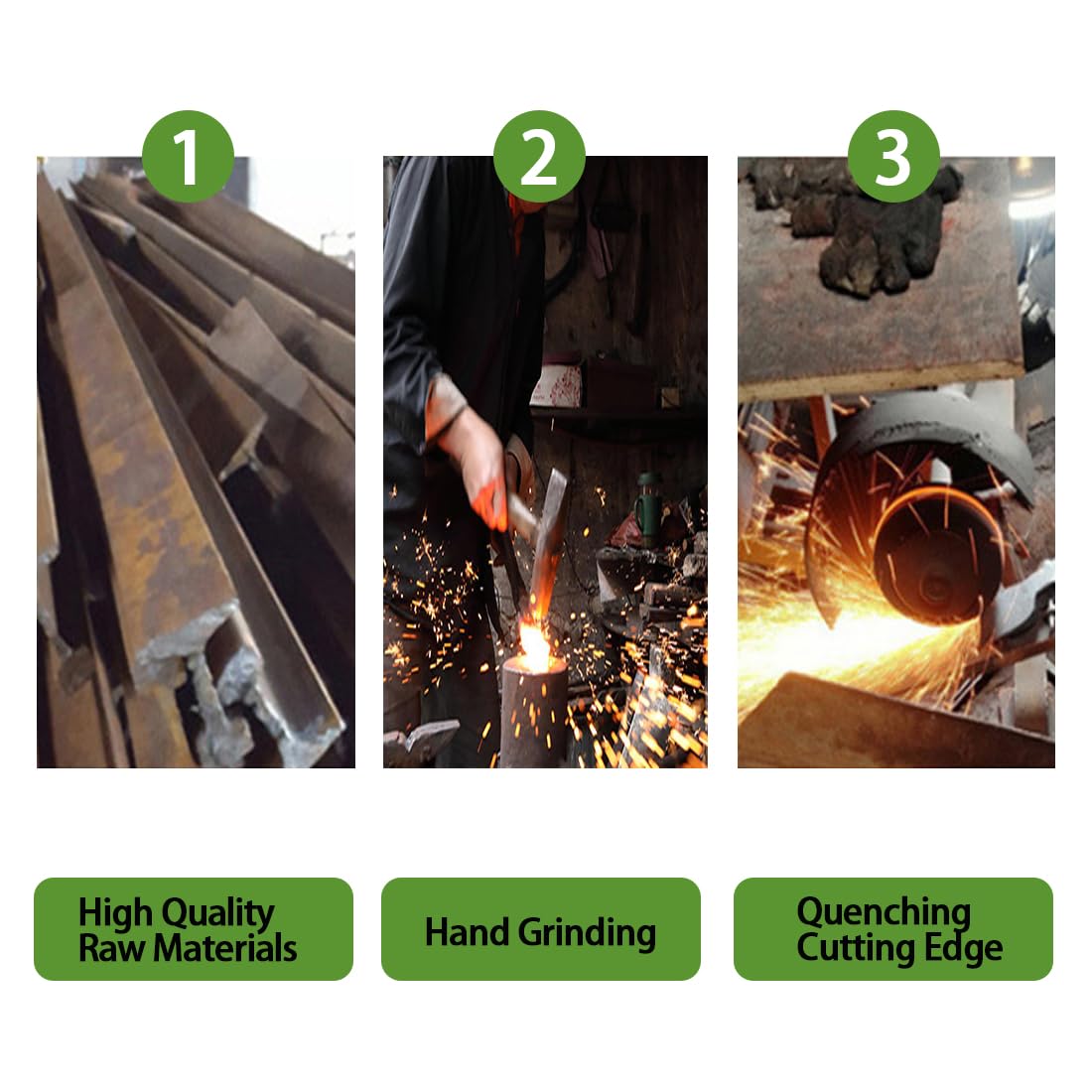 1

2

3

High Quality Raw Materials

Hand Grinding

Quenching Cutting Edge