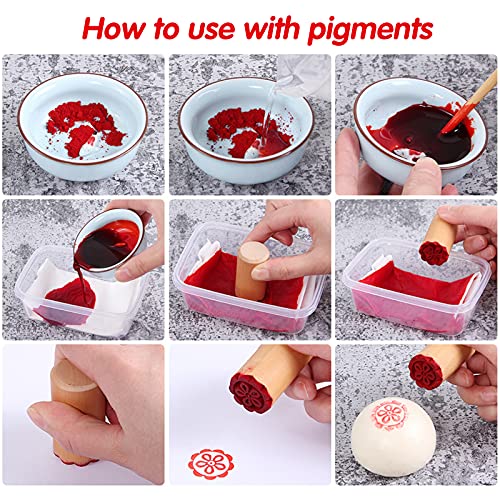 How to use with pigments