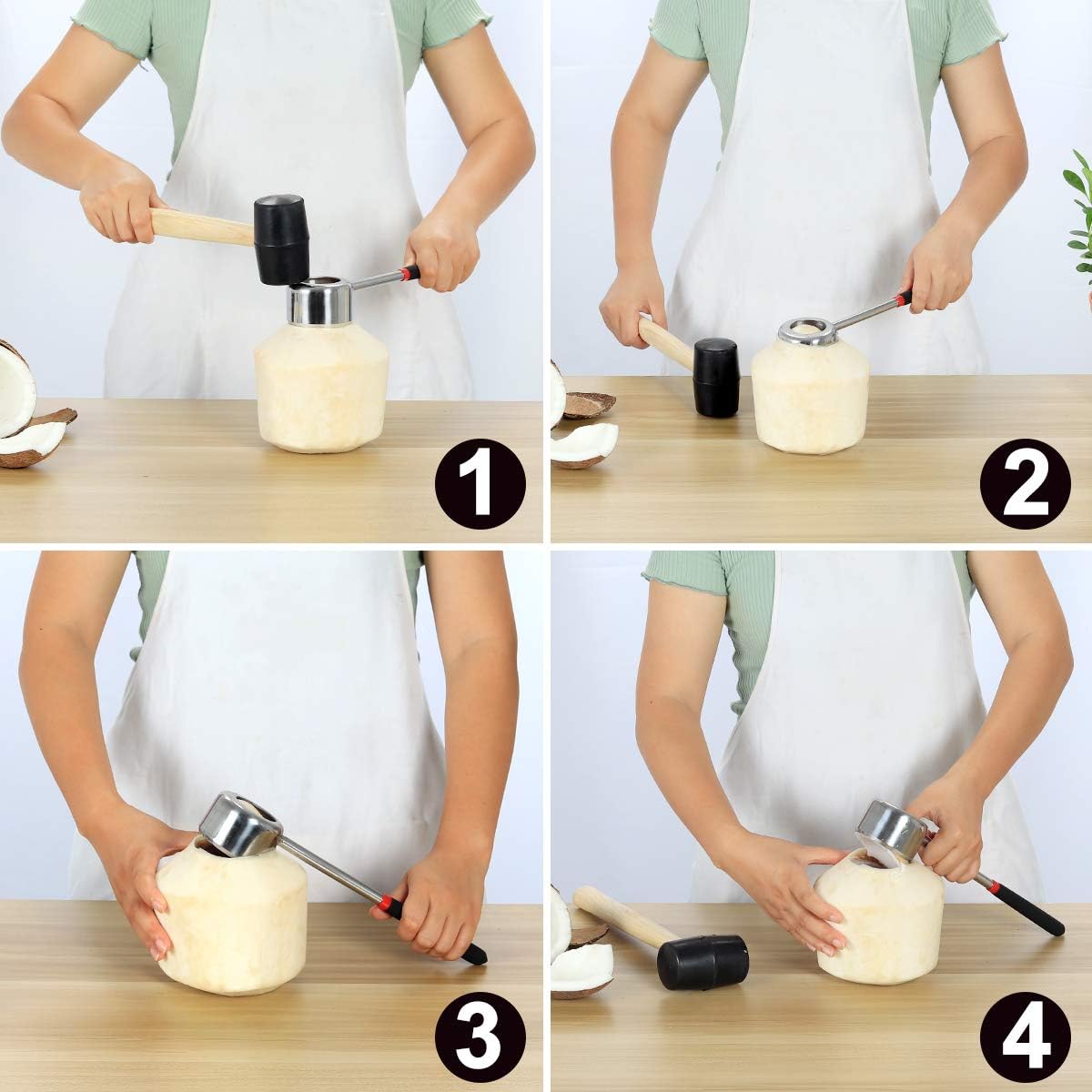 1

2

3

4