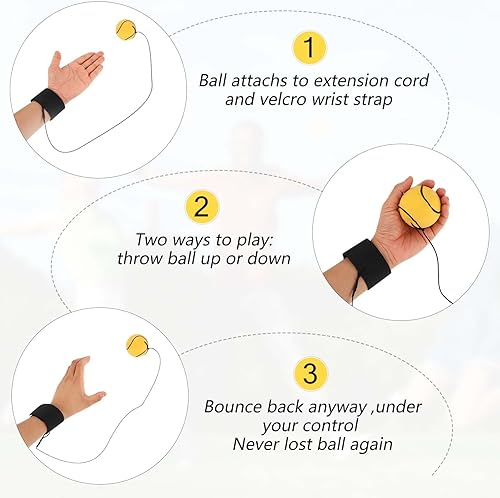 1
Ball attachs to extension cord and velcro wrist strap

2
Two ways to play: throw ball up or down

3
Bounce back anyway ,under your control
Never lost ball again