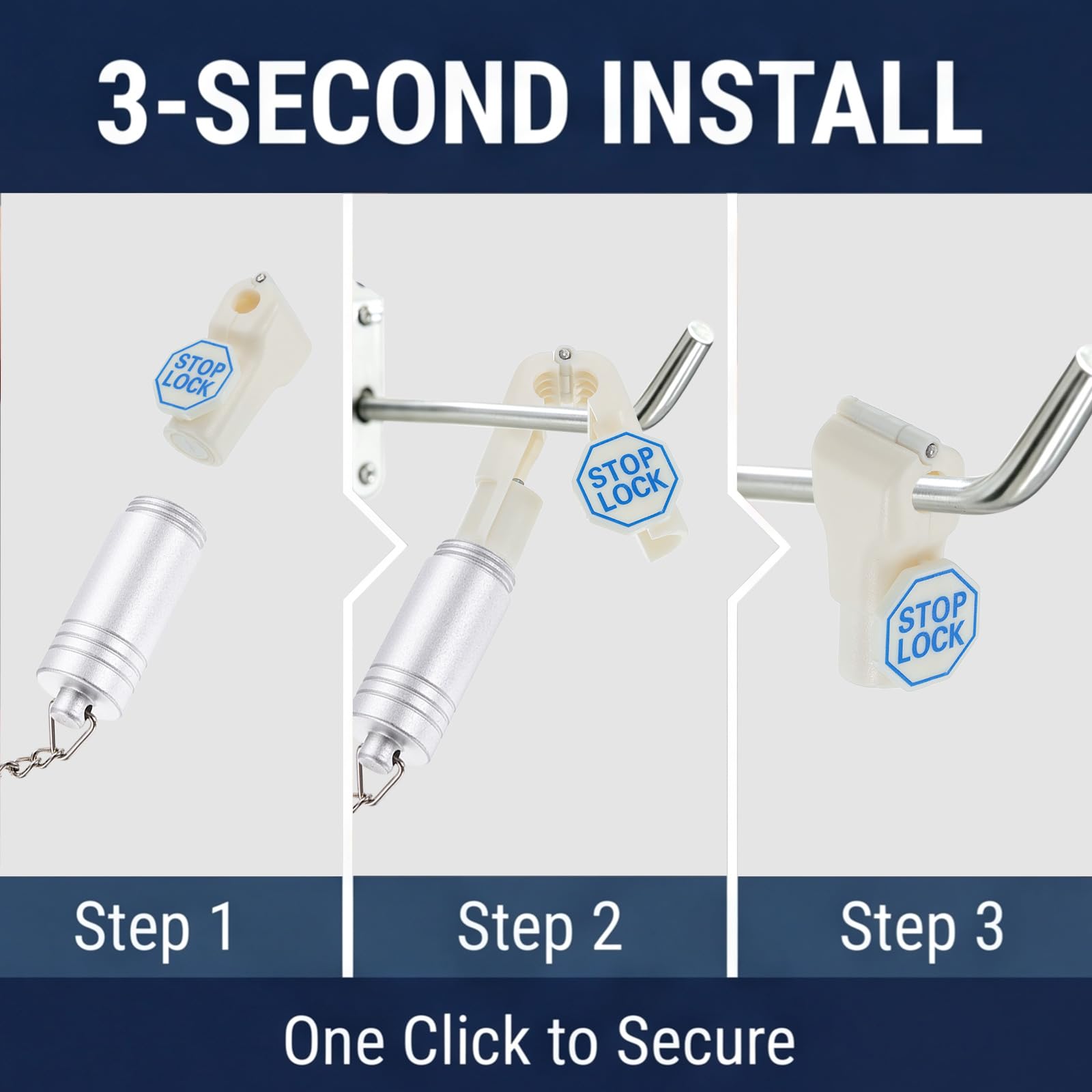 3-SECOND INSTALL

STOP LOCK

STOP LOCK

STOP LOCK

Step 1

Step 2

Step 3

One Click to Secure