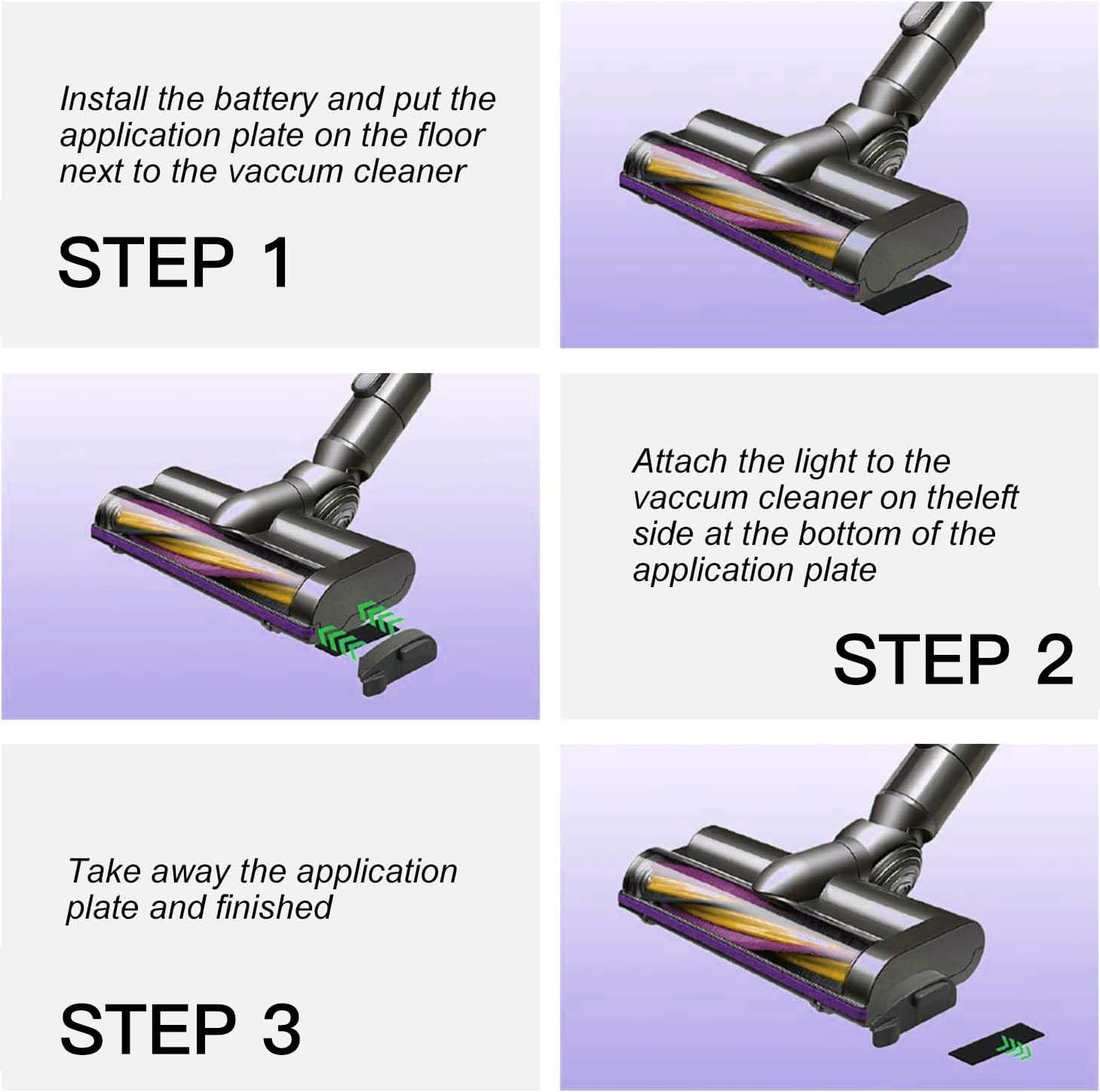 Install the battery and put the application plate on the floor next to the vaccum cleaner

STEP 1

Attach the light to the vaccum cleaner on theleft side at the bottom of the application plate

STEP 2

Take away the application plate and finished

STEP 3