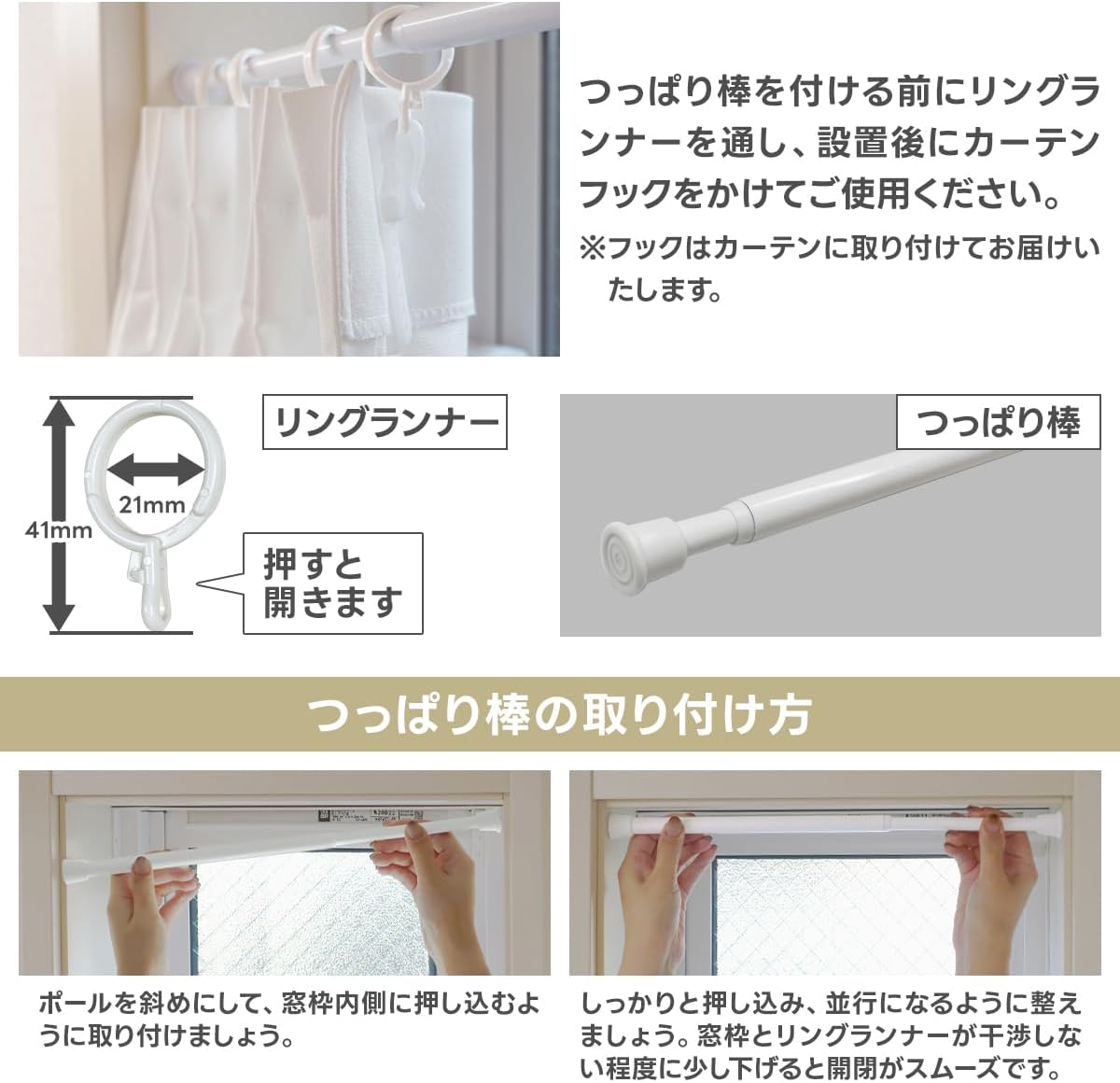 つっぱり棒を付ける前にリングランナーを通し、設置後にカーテンフックをかけてご使用ください。

※フックはカーテンに取り付けてお届けいたします。

リングランナー

21mm

41mm

押すと開きます

つっぱり棒

つっぱり棒の取り付け方

ポールを斜めにして、窓枠内側に押し込むように取り付けましょう。

しっかりと押し込み、並行になるように整えましょう。窓枠とリングランナーが干渉しない程度に少し下げると開閉がスムーズです。