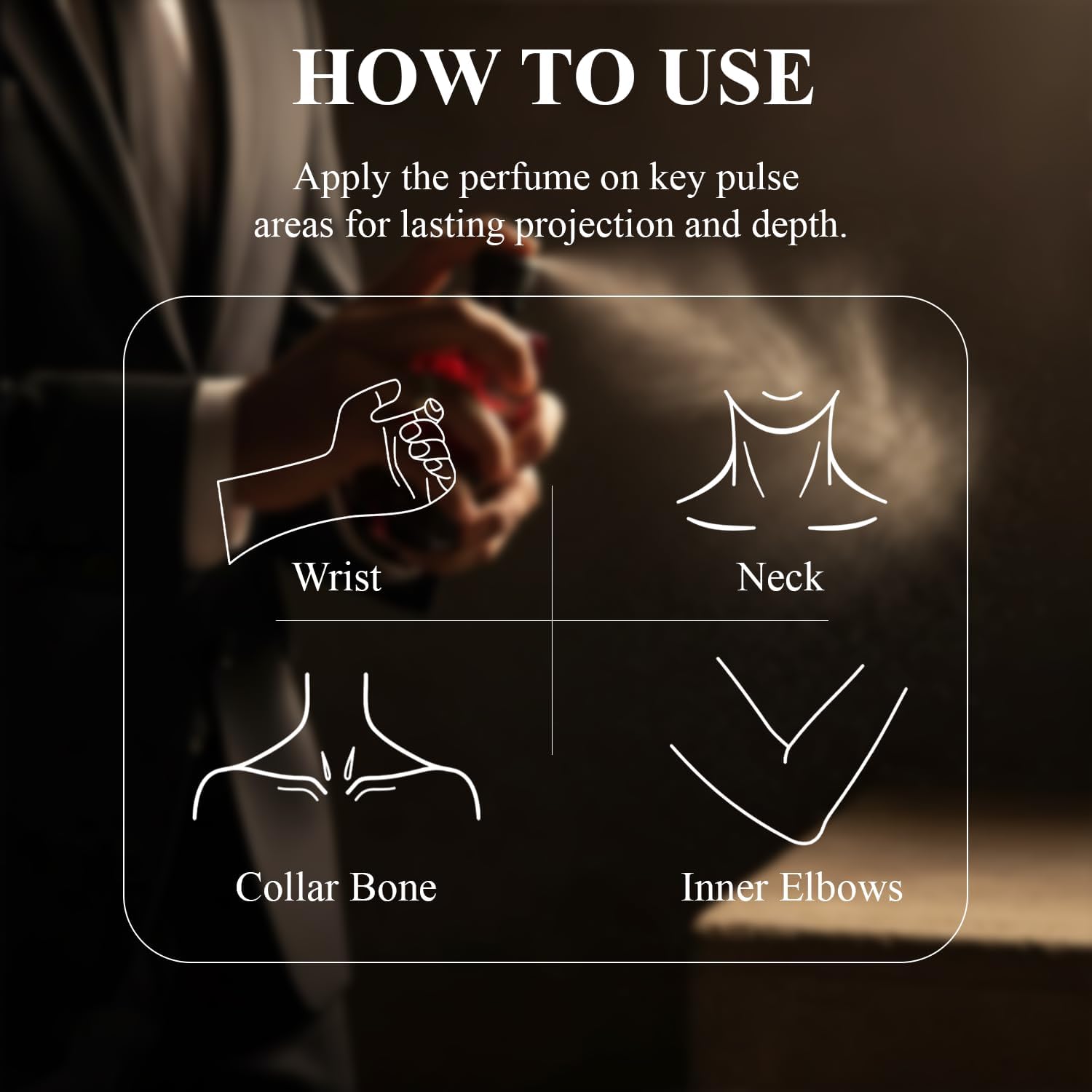 HOW TO USE

Apply the perfume on key pulse areas for lasting projection and depth.

Wrist

Neck

Collar Bone

Inner Elbows