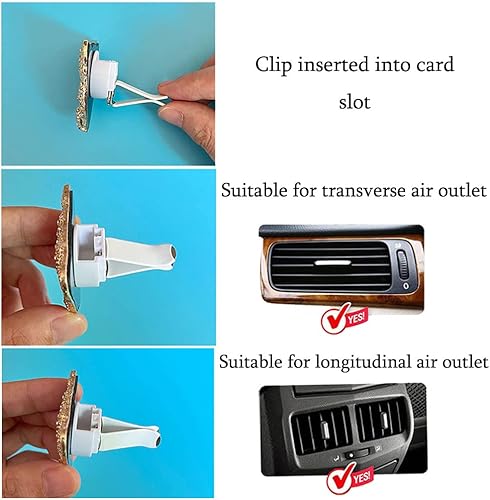 Clip inserted into card slot

Suitable for transverse air outlet

YES!

Suitable for longitudinal air outlet

YES!