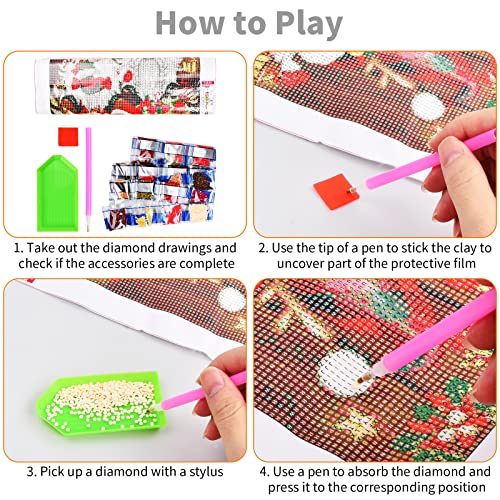 How to Play

1. Take out the diamond drawings and check if the accessories are complete

2. Use the tip of a pen to stick the clay to uncover part of the protective film

3. Pick up a diamond with a stylus

4. Use a pen to absorb the diamond and press it to the corresponding position