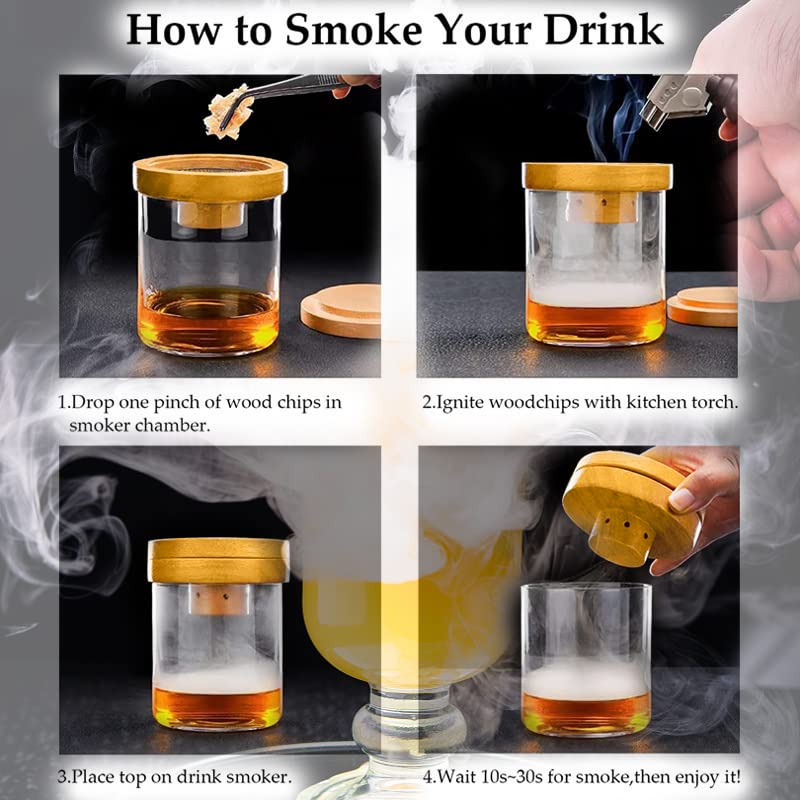 How to Smoke Your Drink

1.Drop one pinch of wood chips in smoker chamber.

2.Ignite woodchips with kitchen torch.

3.Place top on drink smoker.

4.Wait 10s~30s for smoke,then enjoy it!