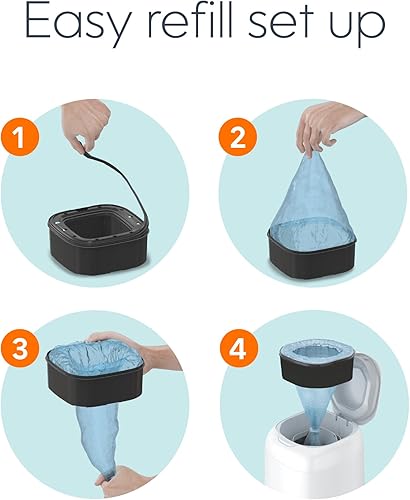 Easy refill set up

1

2

3

4