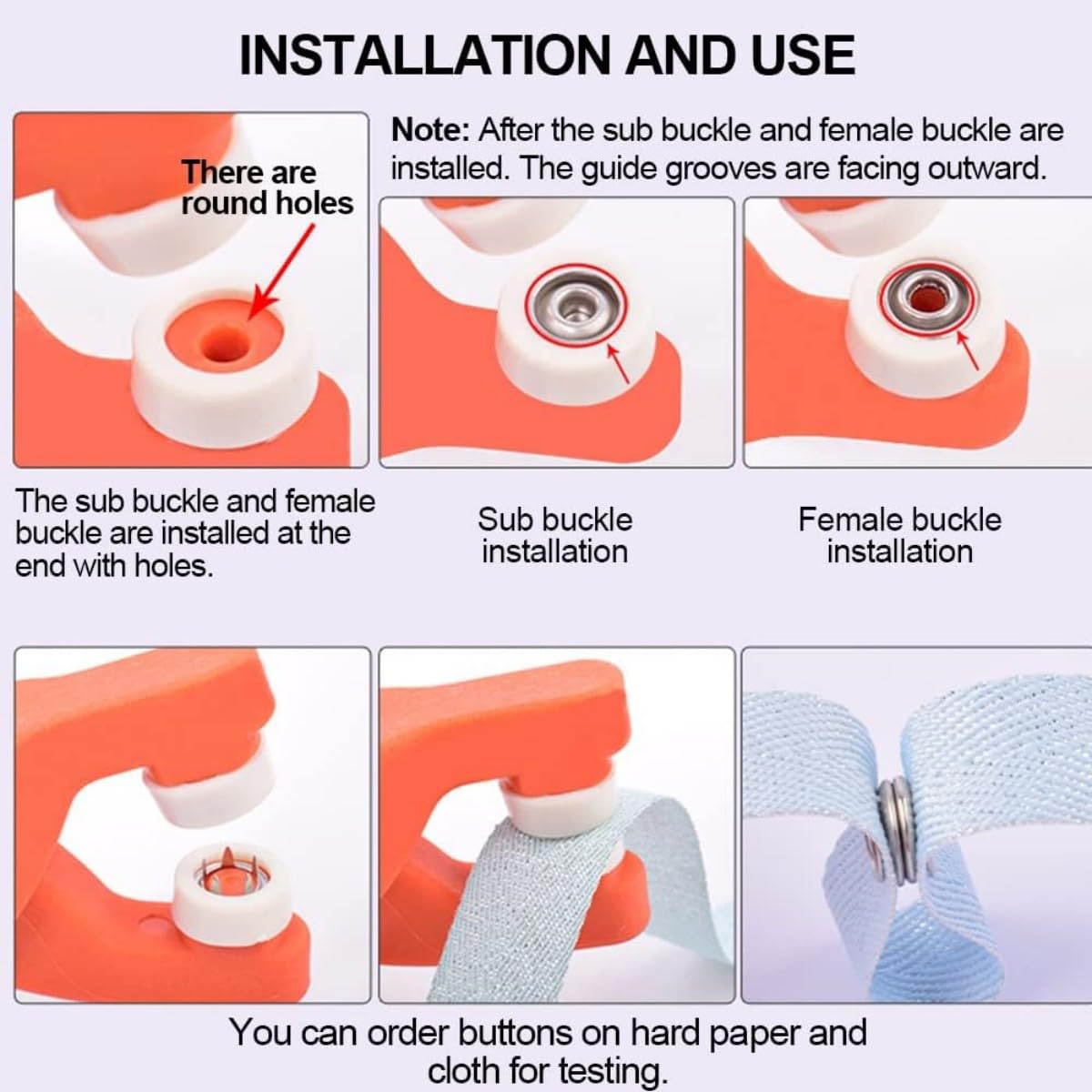 INSTALLATION AND USE

There are round holes

Note: After the sub buckle and female buckle are installed. The guide grooves are facing outward.

The sub buckle and female buckle are installed at the end with holes.

Sub buckle installation

Female buckle installation

You can order buttons on hard paper and cloth for testing.