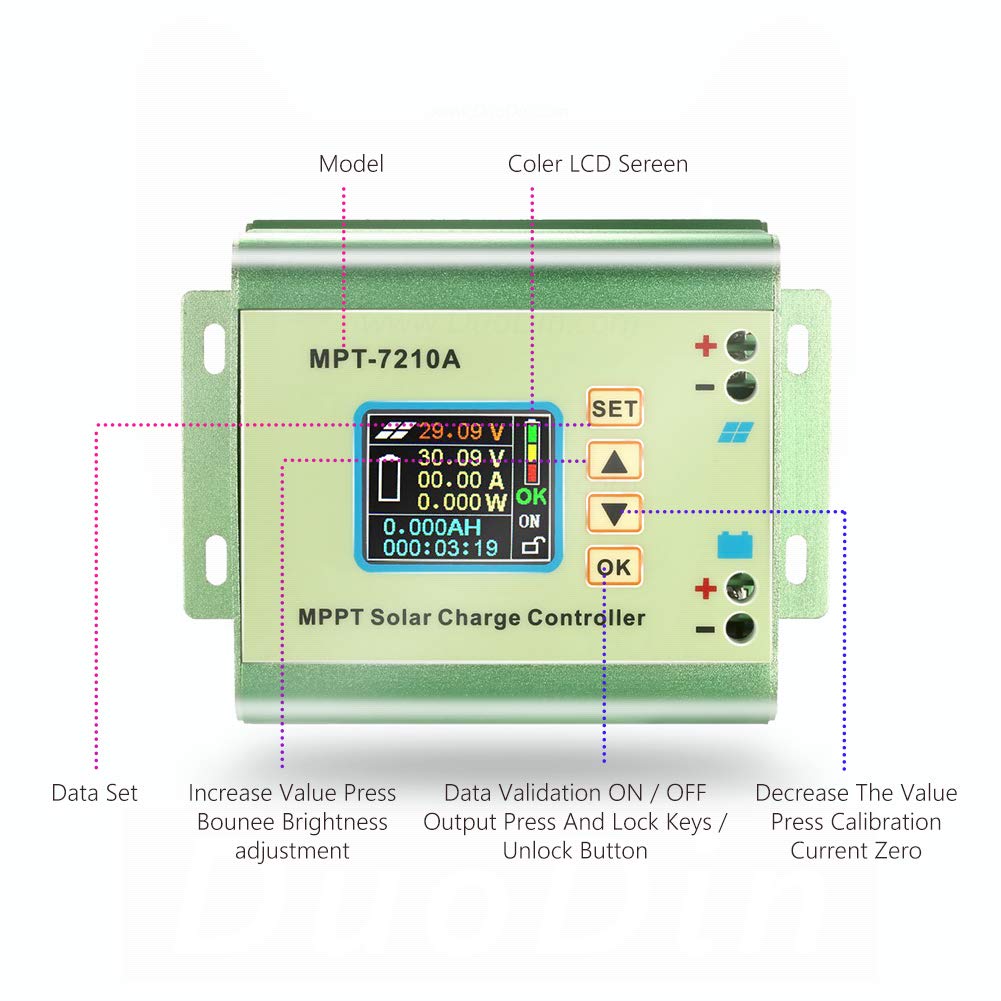 Model

Coler LCD Sereen

MPT-7210A

SET

29.09 V
30.09 V
00.00 A
0.000 W
OK
ON
0.000AH
000:03:19

OK

MPPT Solar Charge Controller

Data Set

Increase Value Press Bounee Brightness adjustment

Data Validation ON / OFF Output Press And Lock Keys / Unlock Button

Decrease The Value Press Calibration Current Zero