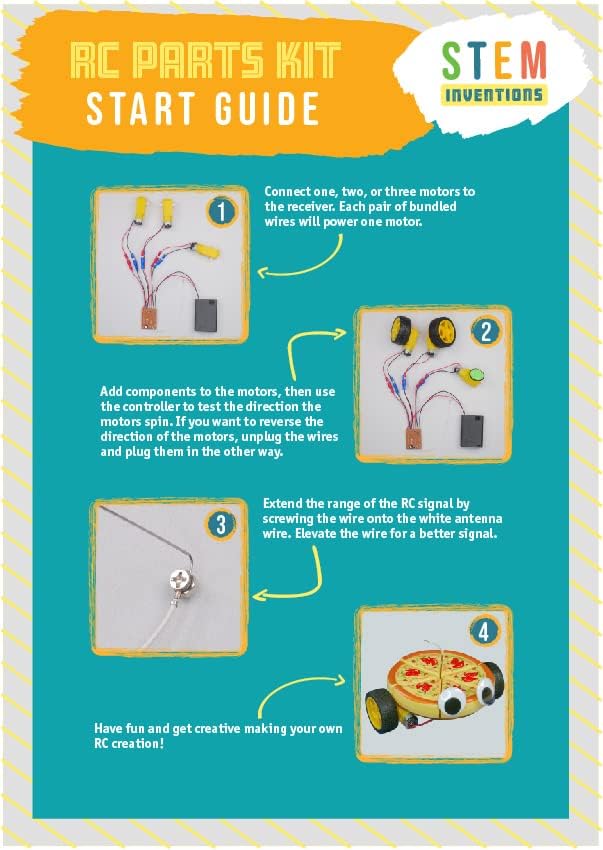 RC PARTS KIT
START GUIDE

STEM
INVENTIONS

1

Connect one, two, or three motors to the receiver. Each pair of bundled wires will power one motor.

2

Add components to the motors, then use the controller to test the direction the motors spin. If you want to reverse the direction of the motors, unplug the wires and plug them in the other way.

3

Extend the range of the RC signal by screwing the wire onto the white antenna wire. Elevate the wire for a better signal.

4

Have fun and get creative making your own RC creation!