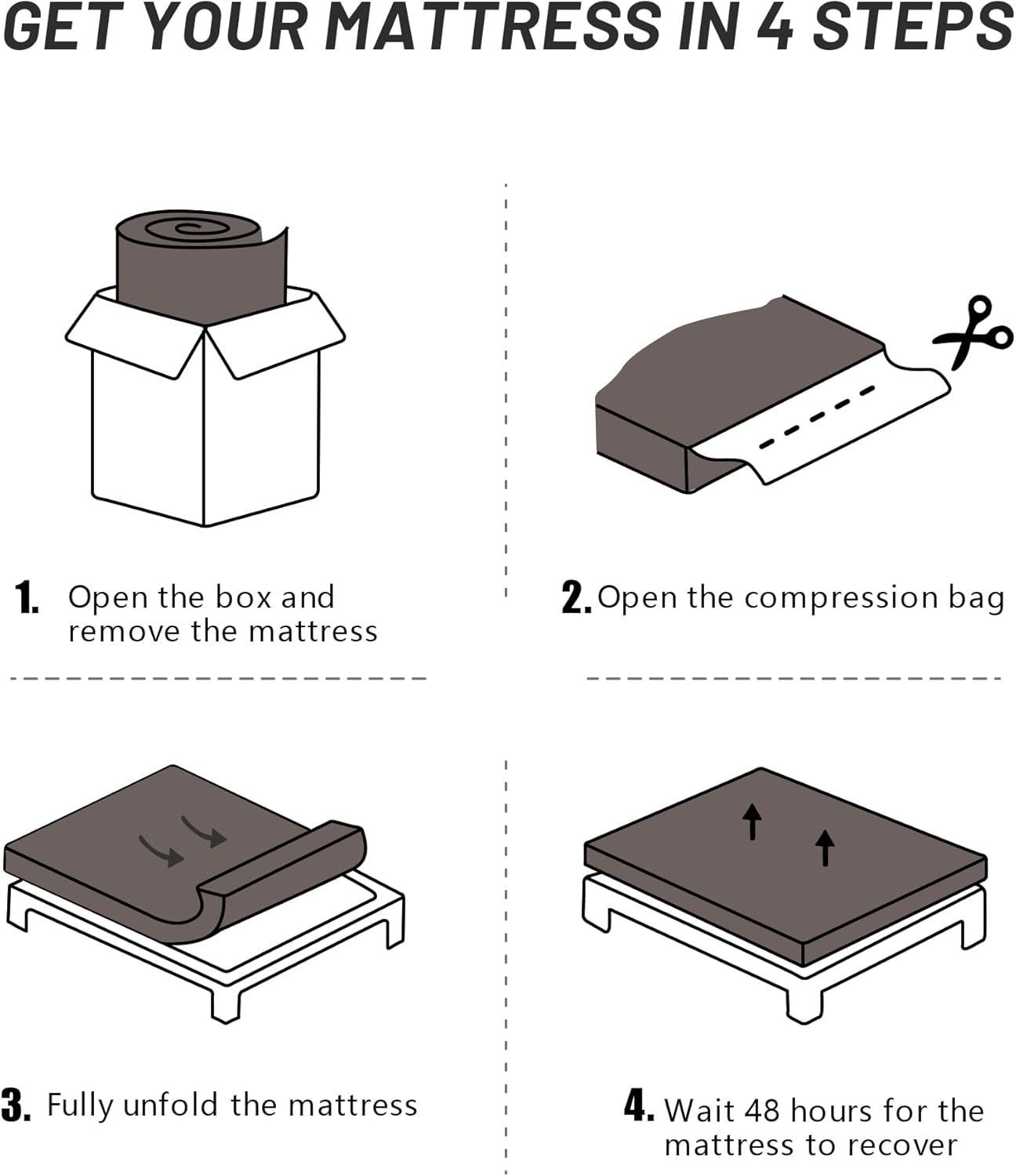 GET YOUR MATTRESS IN 4 STEPS

1. Open the box and remove the mattress

2. Open the compression bag

3. Fully unfold the mattress

4. Wait 48 hours for the mattress to recover