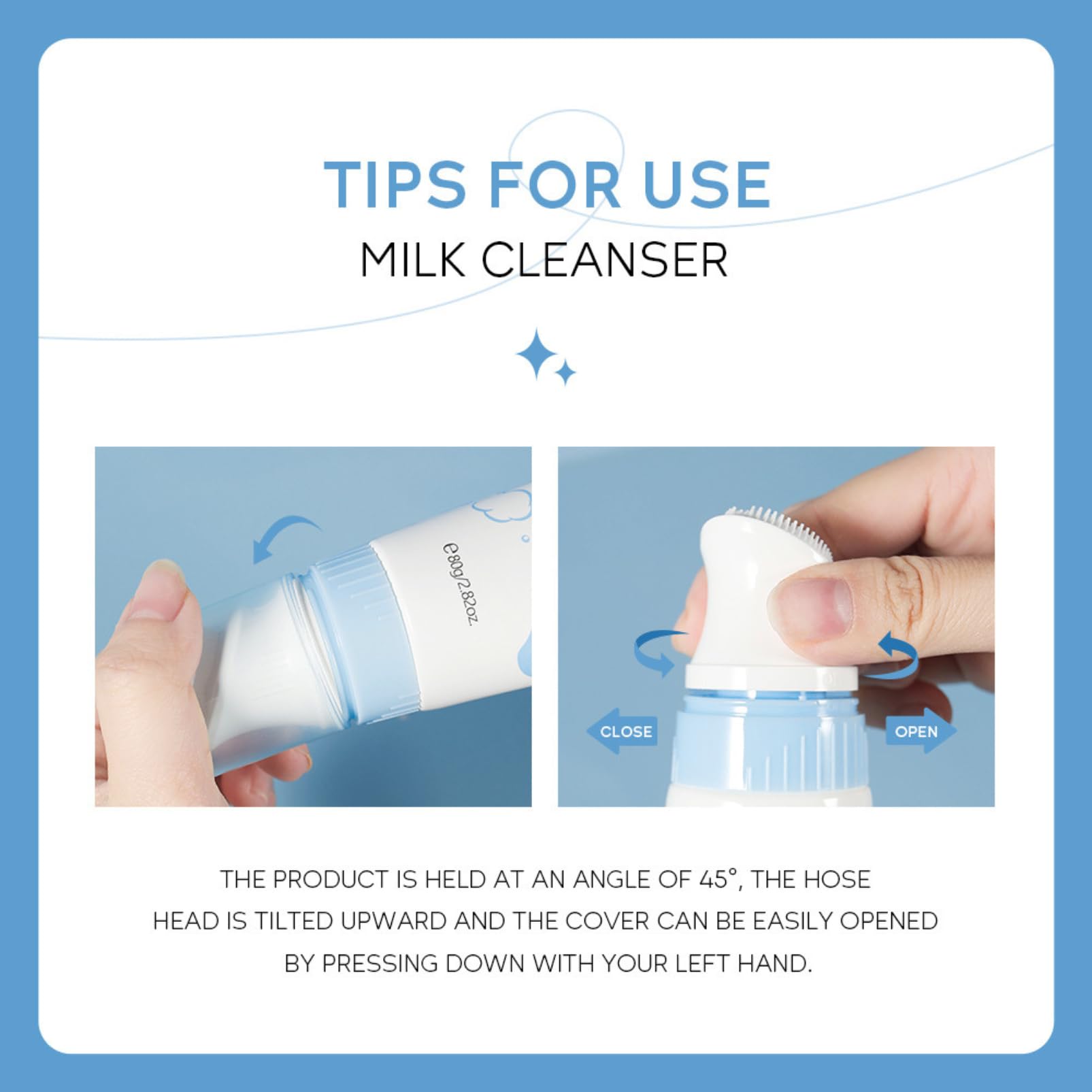 TIPS FOR USE

MILK CLEANSER

℮80g/2.82oz.

CLOSE

OPEN

THE PRODUCT IS HELD AT AN ANGLE OF 45°, THE HOSE HEAD IS TILTED UPWARD AND THE COVER CAN BE EASILY OPENED BY PRESSING DOWN WITH YOUR LEFT HAND.