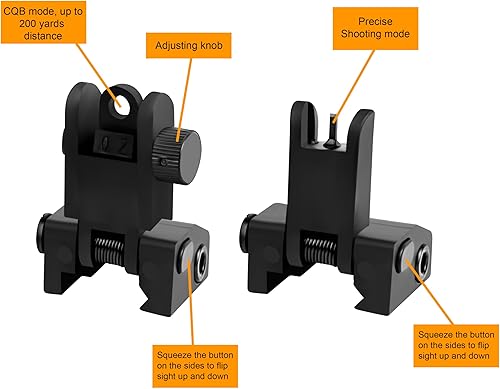 CQB mode, up to 200 yards distance

Adjusting knob

Precise Shooting mode

0 2

Squeeze the button on the sides to flip sight up and down

Squeeze the button on the sides to flip sight up and down