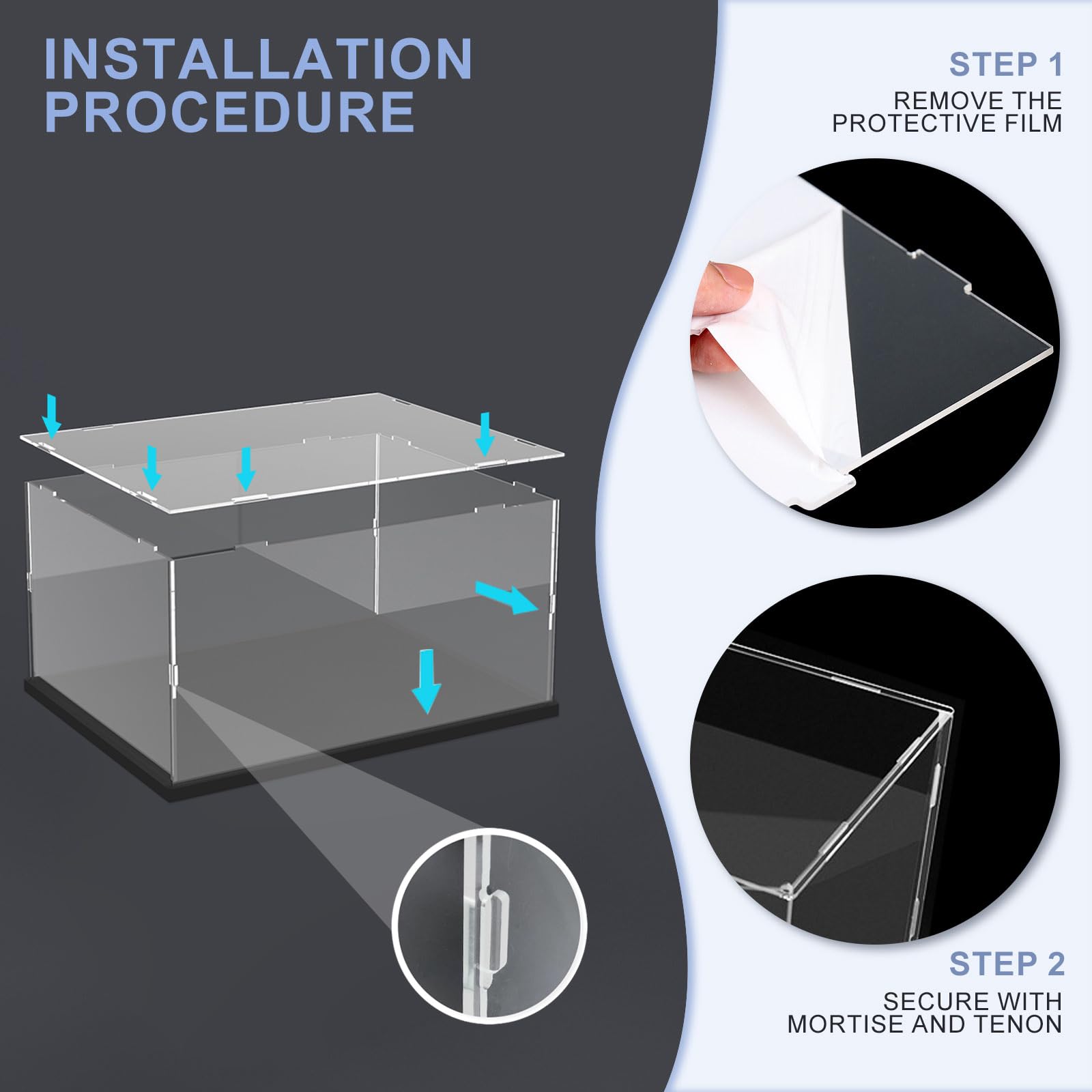 INSTALLATION PROCEDURE

STEP 1

REMOVE THE PROTECTIVE FILM

STEP 2

SECURE WITH MORTISE AND TENON