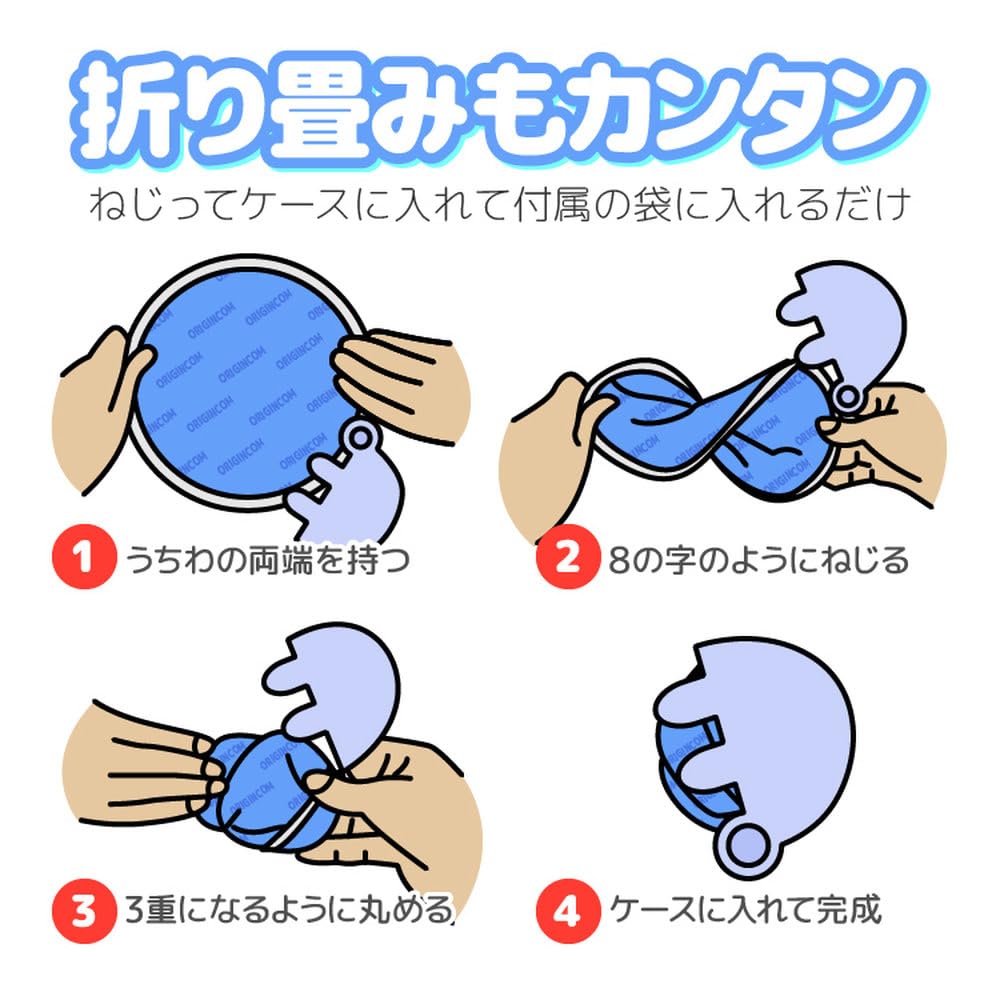 折り畳みもカンタン

ねじってケースに入れて付属の袋に入れるだけ

ORIGINCOM

1 うちわの両端を持つ

2 8の字のようにねじる

3 3重になるように丸める

4 ケースに入れて完成