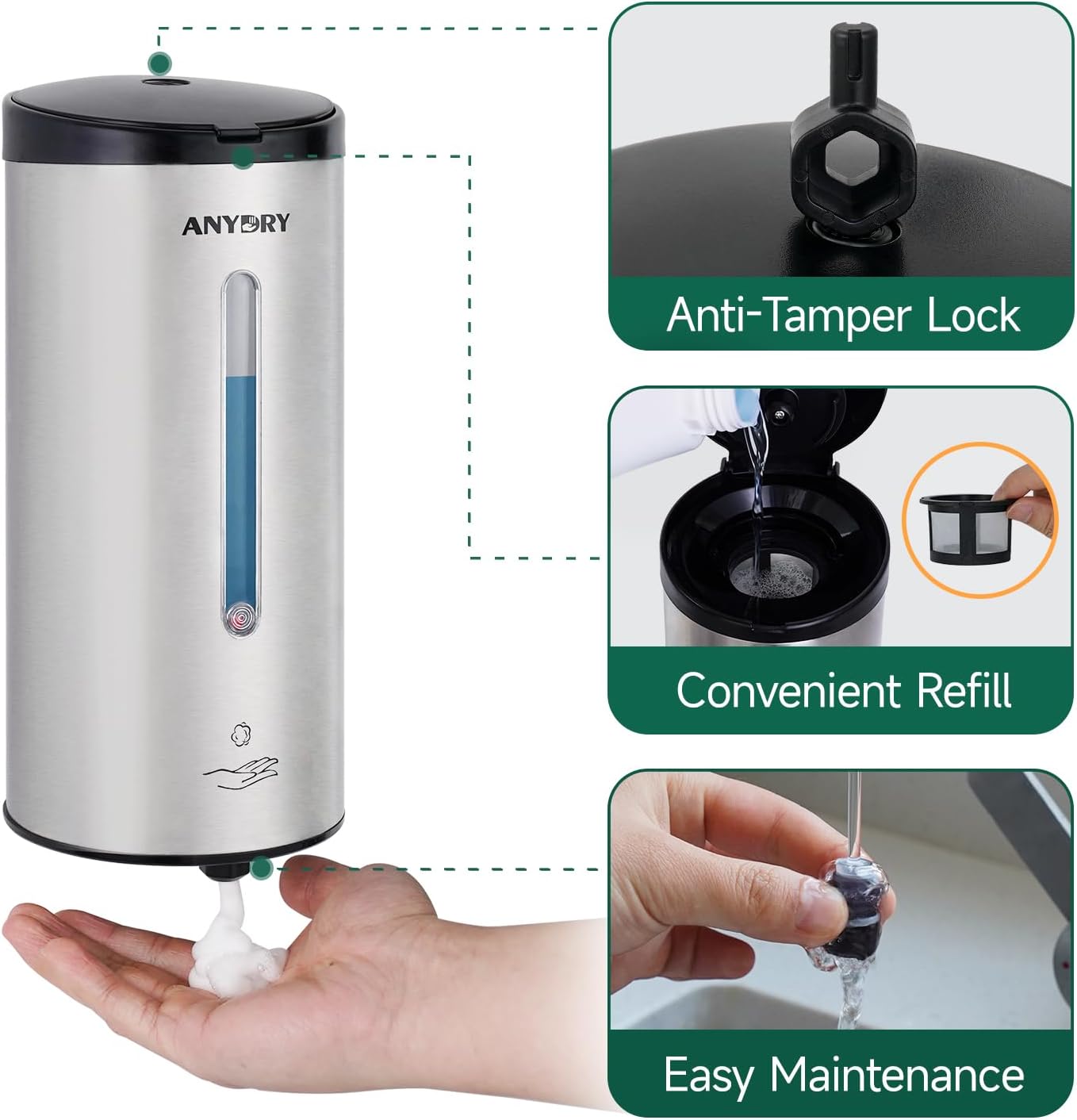 ANYDRY

Anti-Tamper Lock

Convenient Refill

Easy Maintenance