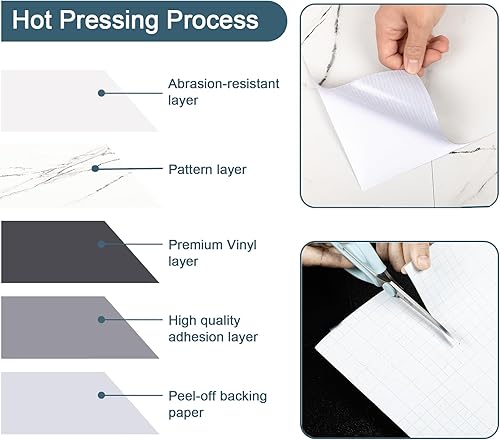 Hot Pressing Process

Abrasion-resistant layer

Pattern layer

Premium Vinyl layer

High quality adhesion layer

Peel-off backing paper