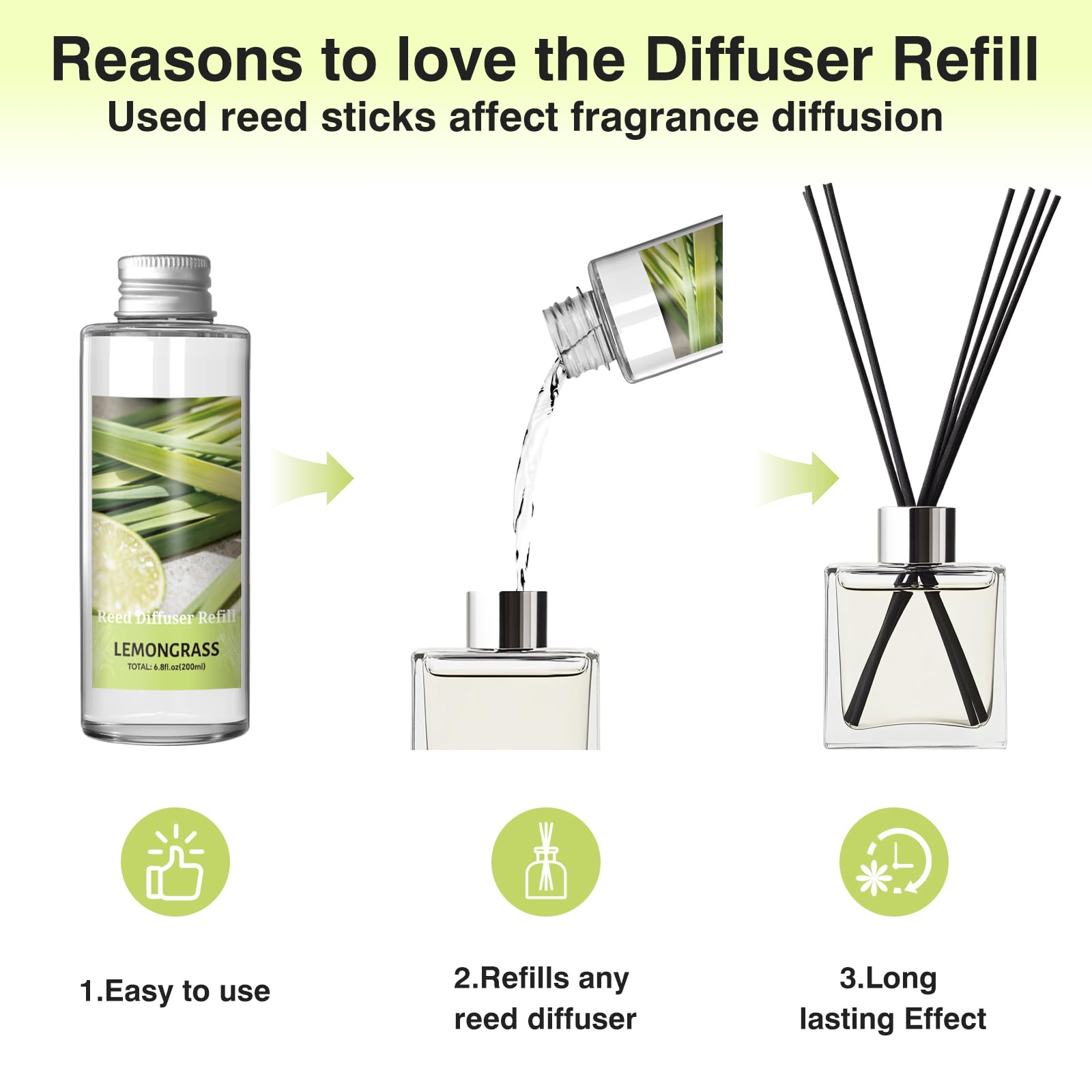 Reasons to love the Diffuser Refill
Used reed sticks affect fragrance diffusion

Reed Diffuser Refill
LEMONGRASS
TOTAL: 6.8fl.oz(200ml)

1.Easy to use

2.Refills any reed diffuser

3.Long lasting Effect