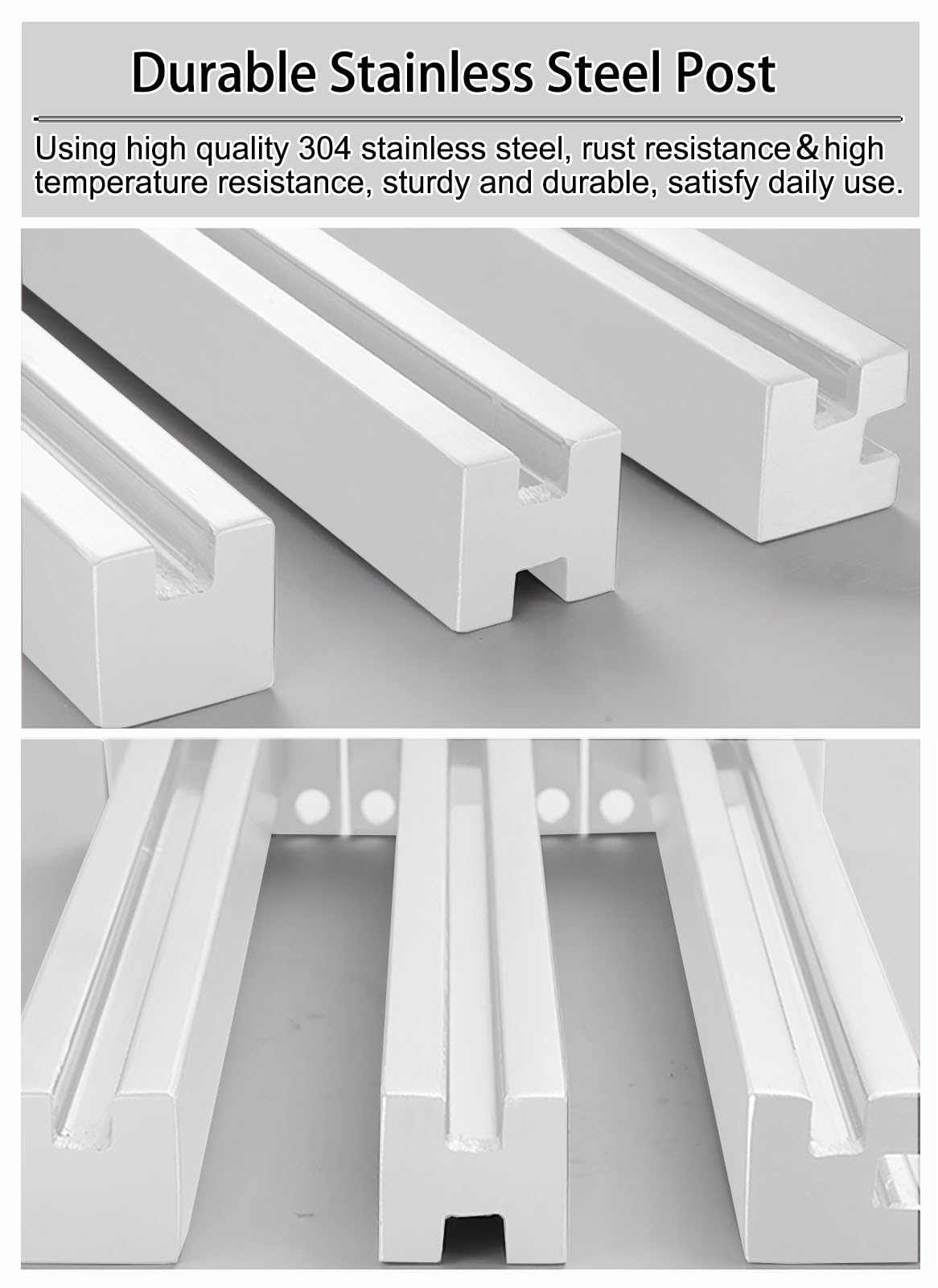 Durable Stainless Steel Post

Using high quality 304 stainless steel, rust resistance＆high temperature resistance, sturdy and durable, satisfy daily use.