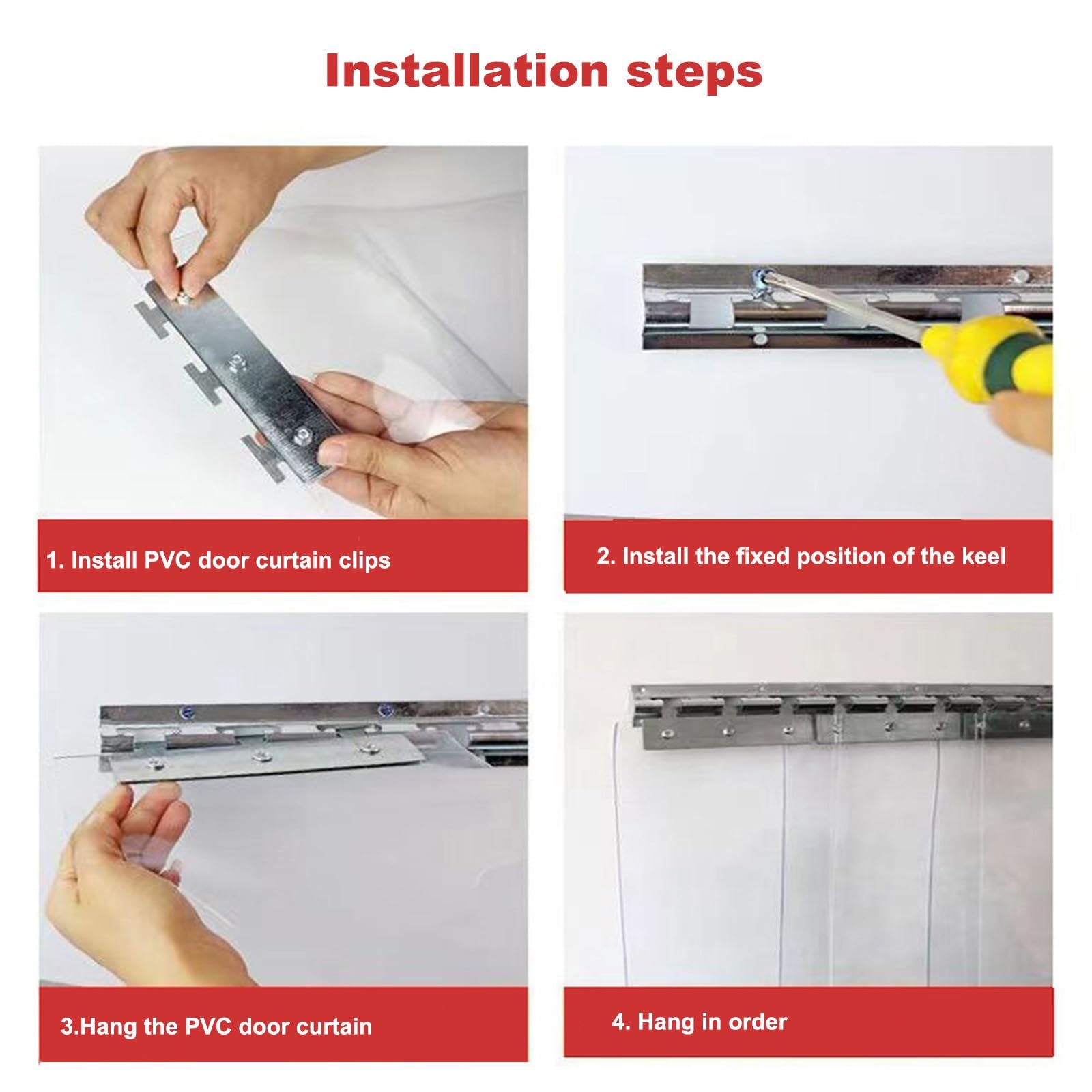 Installation steps

1. Install PVC door curtain clips

2. Install the fixed position of the keel

3.Hang the PVC door curtain

4. Hang in order