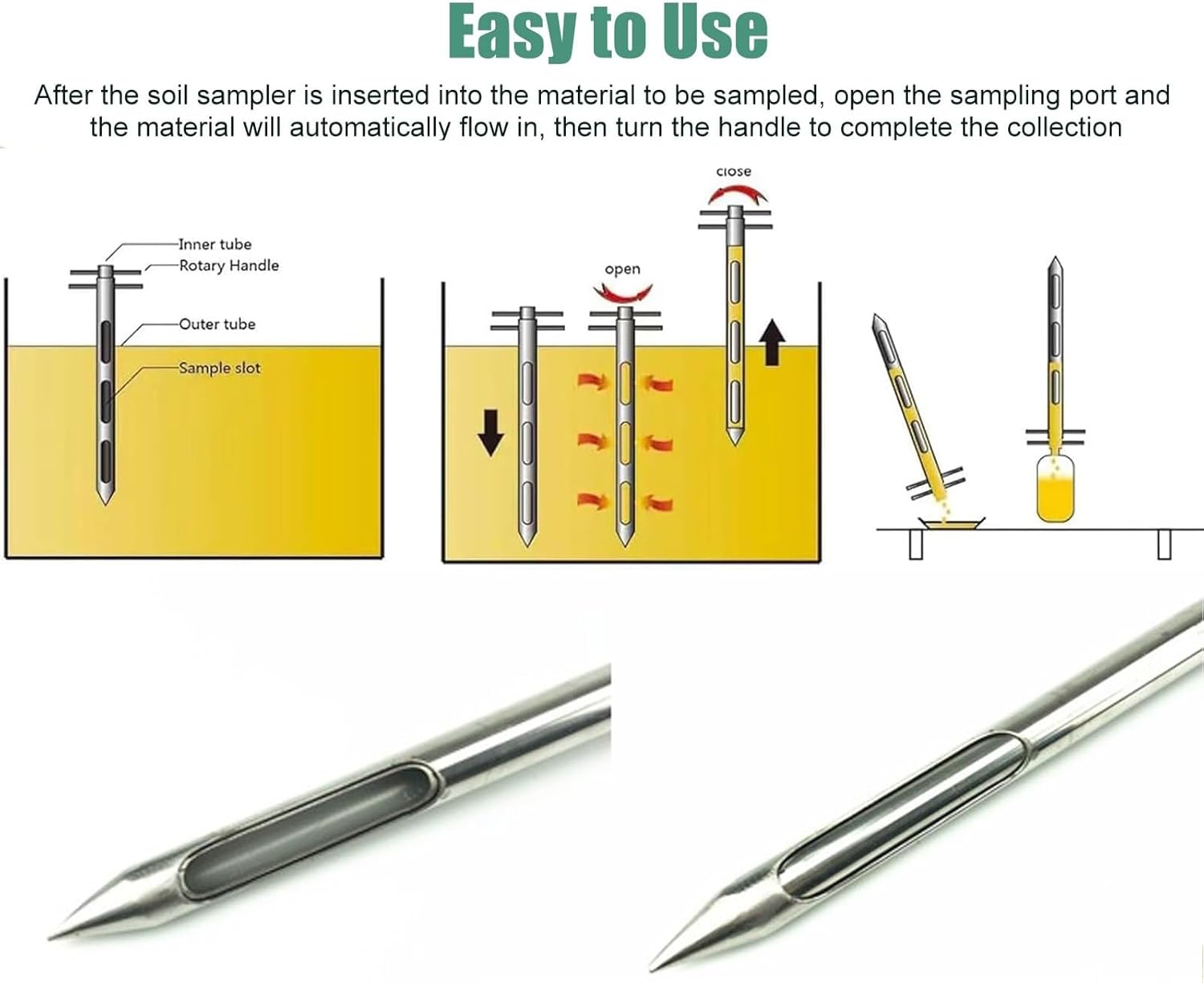 Easy to Use

After the soil sampler is inserted into the material to be sampled, open the sampling port and the material will automatically flow in, then turn the handle to complete the collection

Inner tube
Rotary Handle
Outer tube
Sample slot

open

close