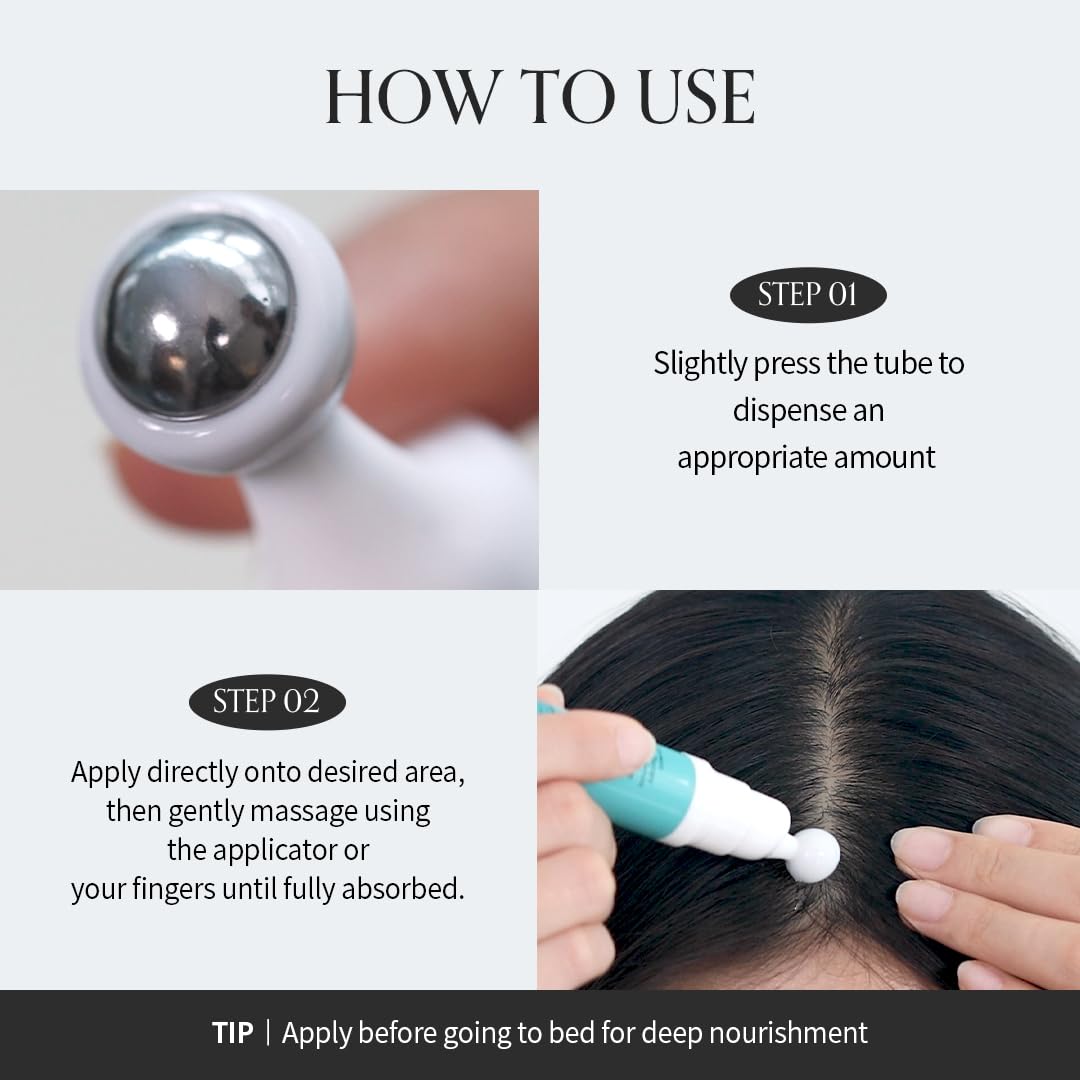 HOW TO USE

STEP 01

Slightly press the tube to dispense an appropriate amount

STEP 02

Apply directly onto desired area, then gently massage using the applicator or your fingers until fully absorbed.

TIP | Apply before going to bed for deep nourishment