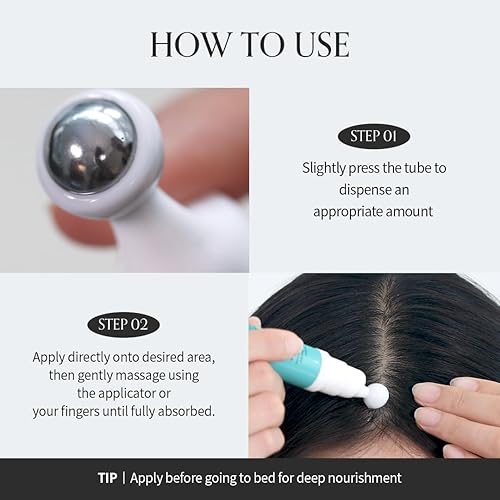 HOW TO USE

STEP 01

Slightly press the tube to dispense an appropriate amount

STEP 02

Apply directly onto desired area, then gently massage using the applicator or your fingers until fully absorbed.

TIP | Apply before going to bed for deep nourishment