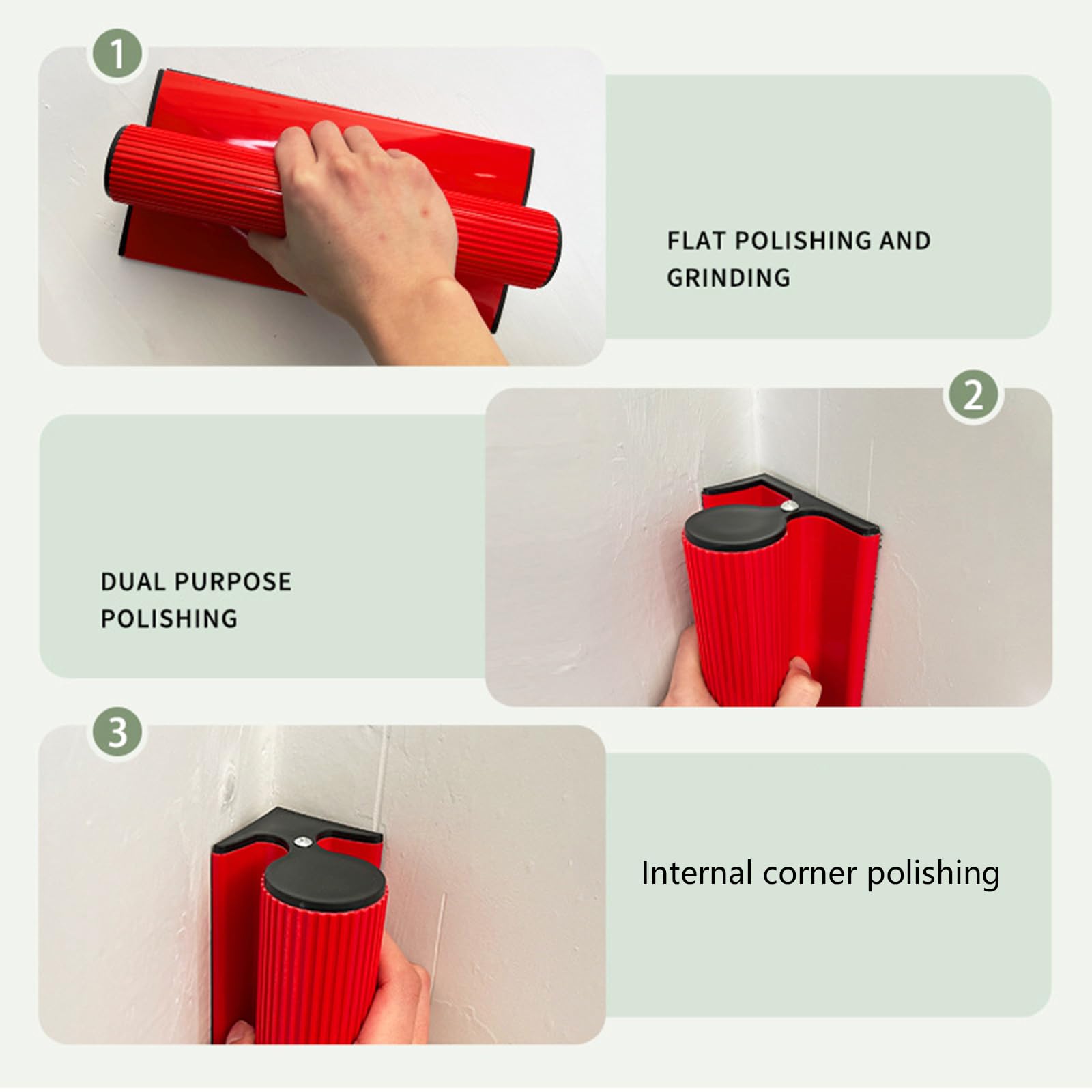 1

FLAT POLISHING AND GRINDING

2

DUAL PURPOSE POLISHING

3

Internal corner polishing