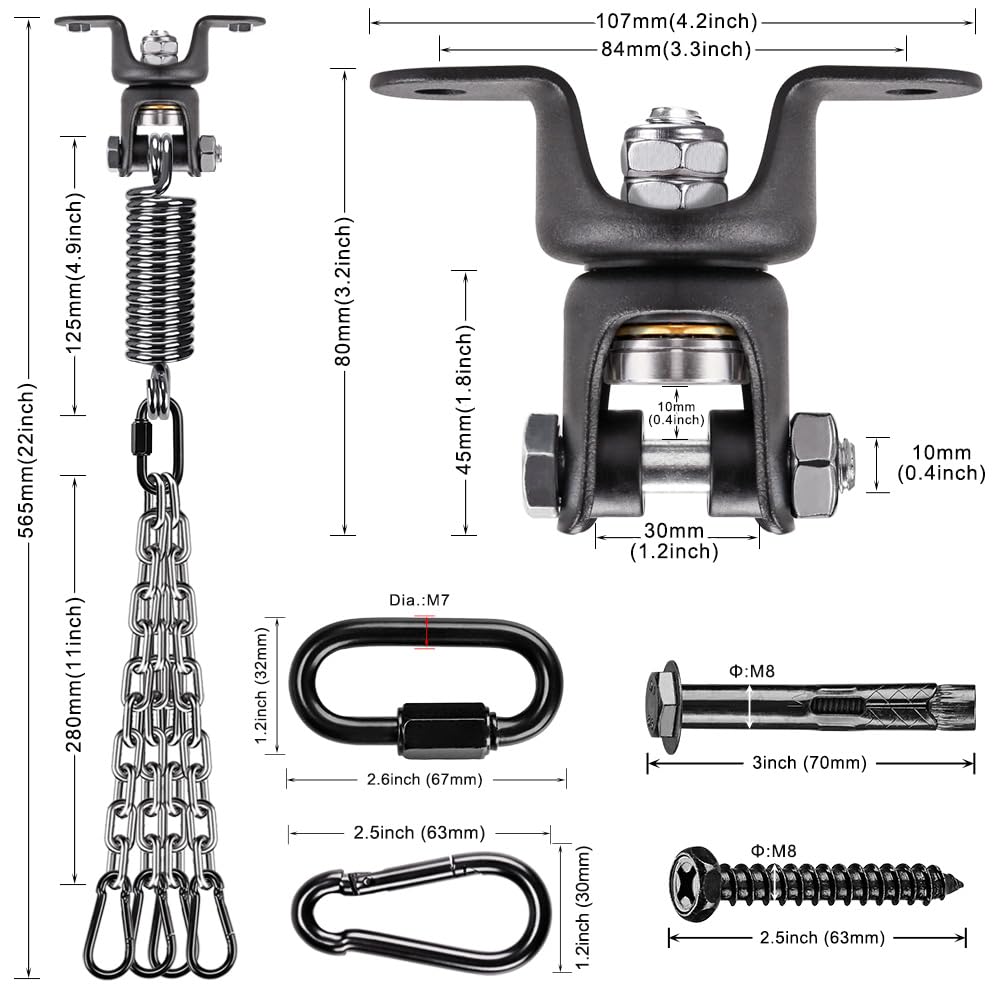 565mm(22inch)
125mm(4.9inch)
280mm(11inch)
107mm(4.2inch)
84mm(3.3inch)
80mm(3.2inch)
45mm(1.8inch)
10mm (0.4inch)
10mm (0.4inch)
30mm (1.2inch)
Dia.:M7
1.2inch (32mm)
2.6inch (67mm)
Φ:M8
3inch (70mm)
2.5inch (63mm)
1.2inch (30mm)
Φ:M8
2.5inch (63mm)