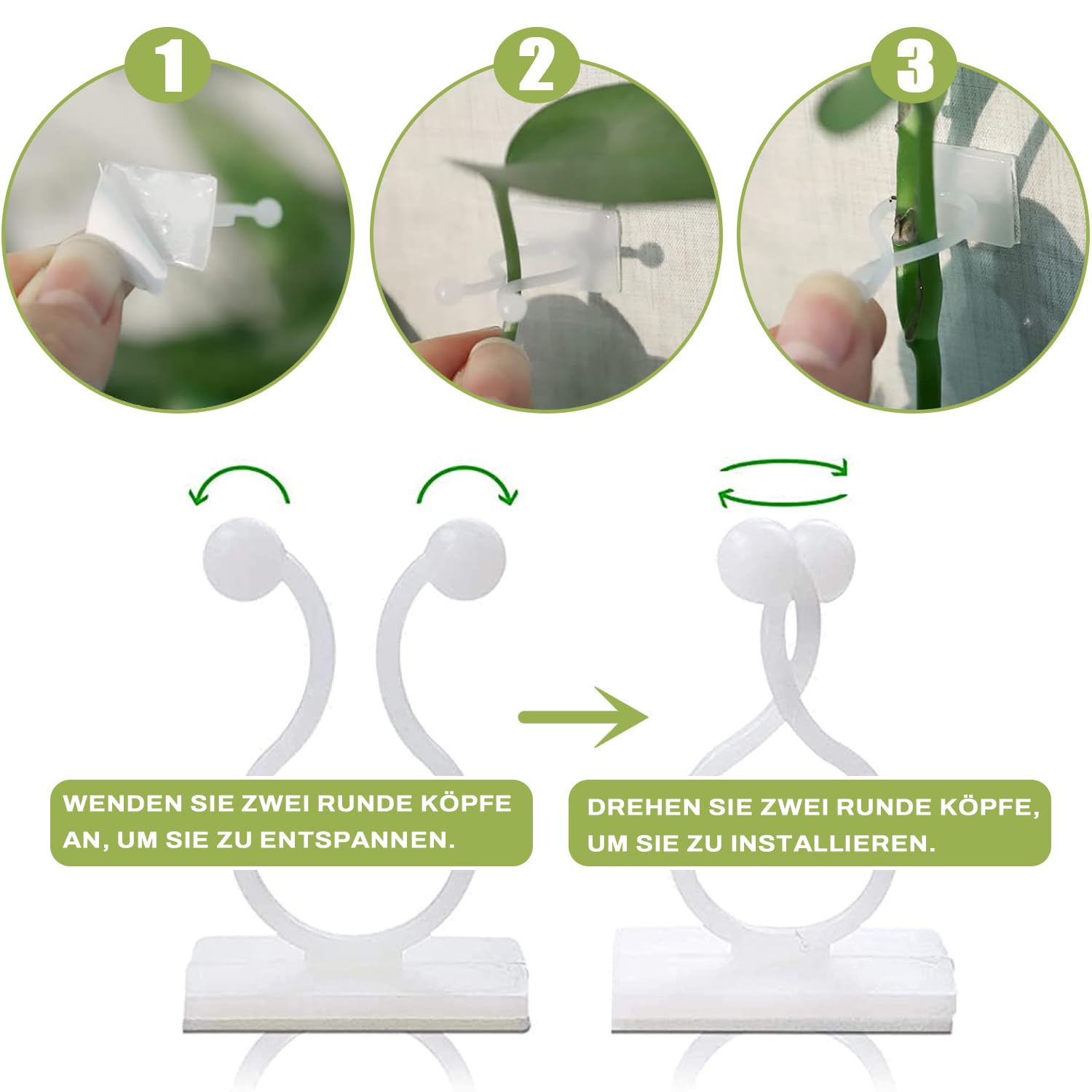 1

2

3

WENDEN SIE ZWEI RUNDE KÖPFE AN, UM SIE ZU ENTSPANNEN.

DREHEN SIE ZWEI RUNDE KÖPFE, UM SIE ZU INSTALLIEREN.