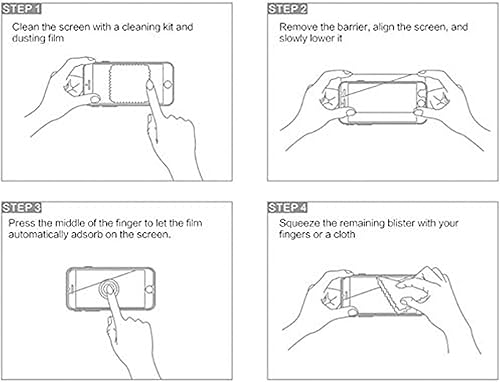 STEP 1
Clean the screen with a cleaning kit and dusting film

STEP 2
Remove the barrier, align the screen, and slowly lower it

STEP 3
Press the middle of the finger to let the film automatically adsorb on the screen.

STEP 4
Squeeze the remaining blister with your fingers or a cloth