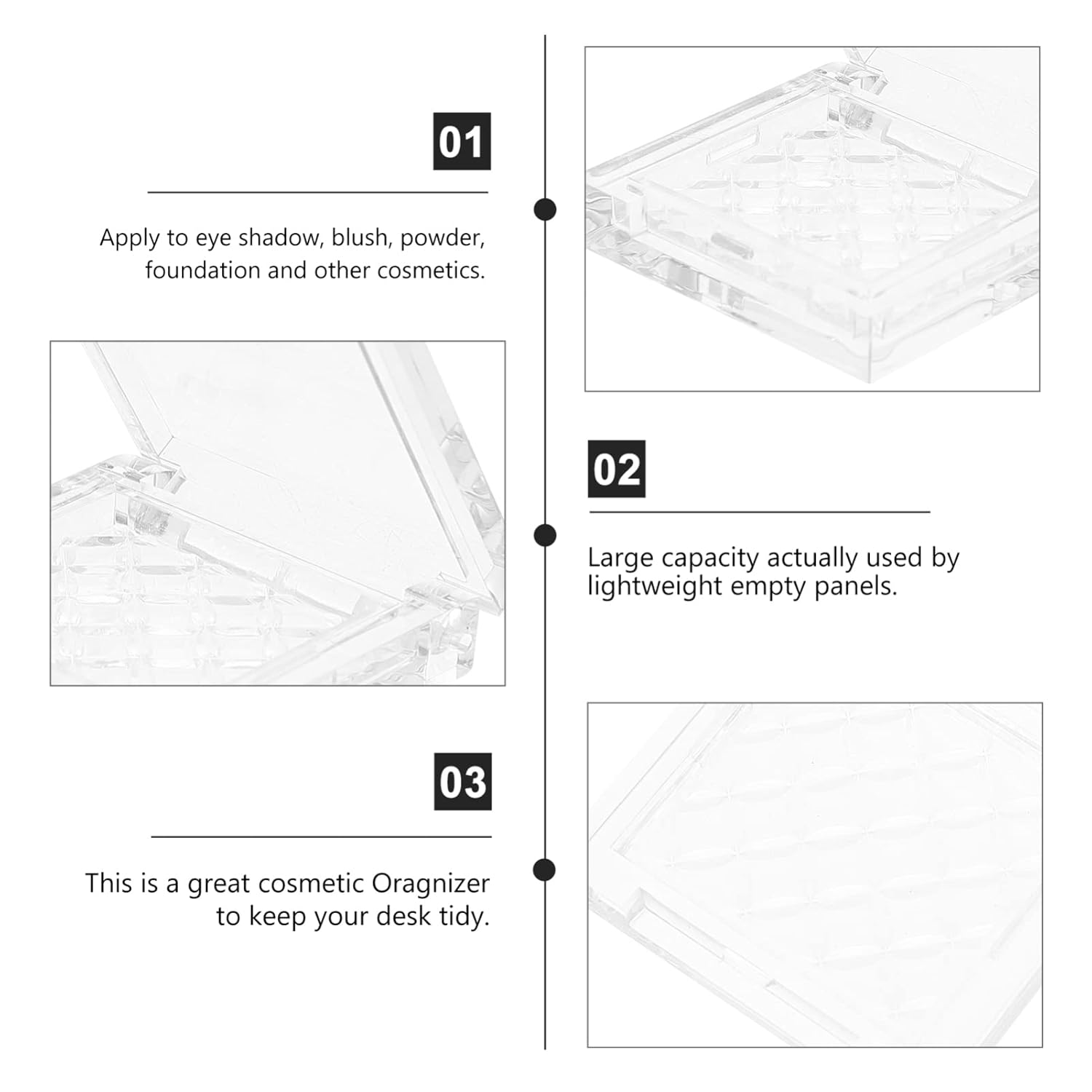 01

Apply to eye shadow, blush, powder, foundation and other cosmetics.

02

Large capacity actually used by lightweight empty panels.

03

This is a great cosmetic Oragnizer to keep your desk tidy.