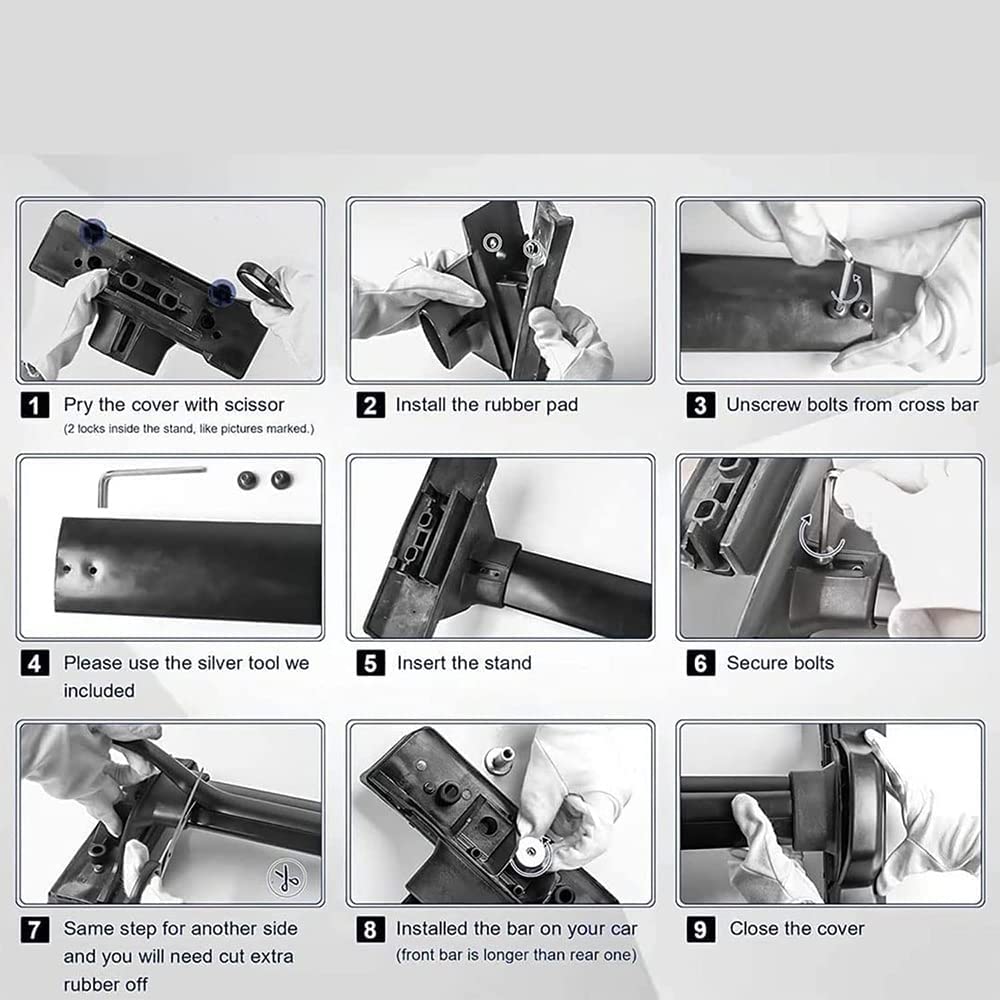 1 Pry the cover with scissor
(2 locks inside the stand, like pictures marked.)

2 Install the rubber pad

3 Unscrew bolts from cross bar

4 Please use the silver tool we included

5 Insert the stand

6 Secure bolts

7 Same step for another side and you will need cut extra rubber off

8 Installed the bar on your car
(front bar is longer than rear one)

9 Close the cover