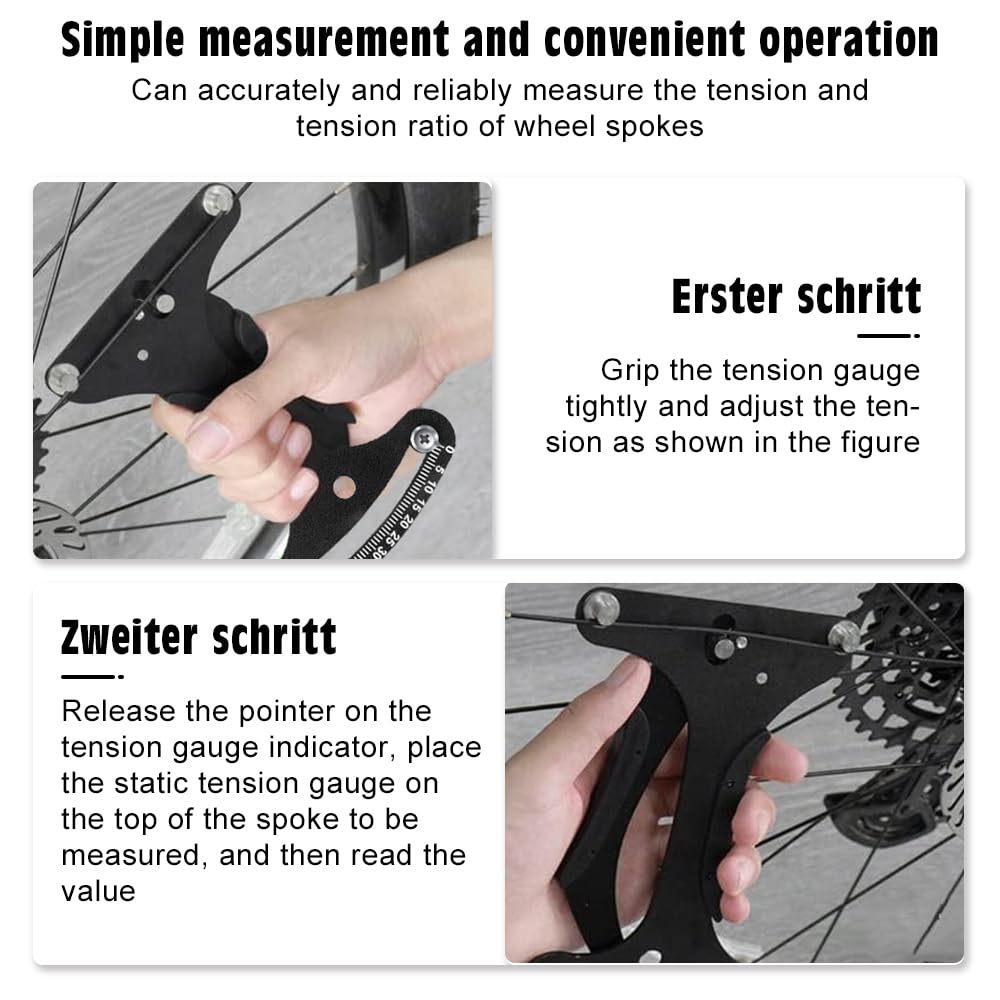 Simple measurement and convenient operation

Can accurately and reliably measure the tension and tension ratio of wheel spokes

0 5 10 15 20 25 30

Erster schritt

Grip the tension gauge tightly and adjust the tension as shown in the figure

Zweiter schritt

Release the pointer on the tension gauge indicator, place the static tension gauge on the top of the spoke to be measured, and then read the value