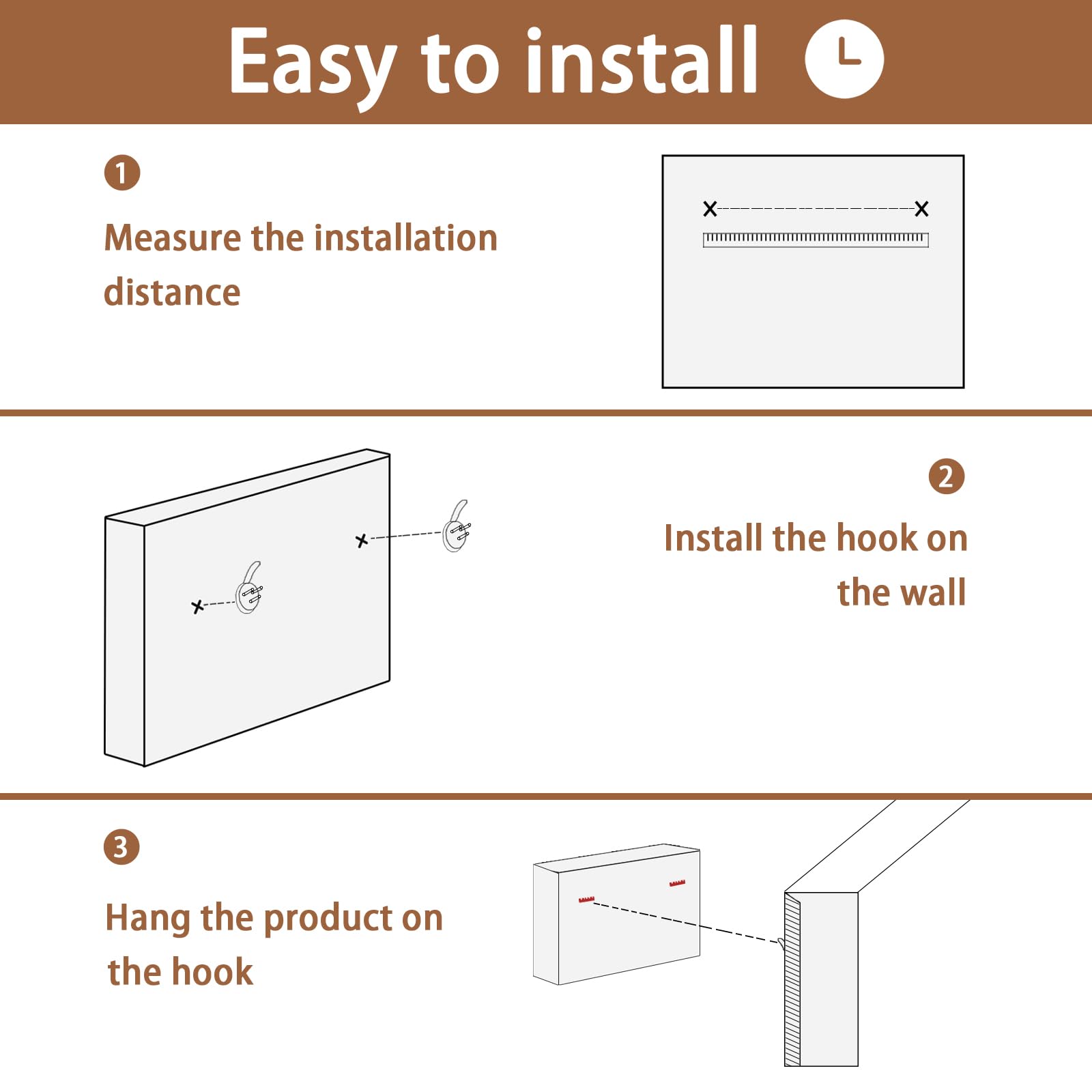 Easy to install

1

Measure the installation distance

2

Install the hook on the wall

3

Hang the product on the hook