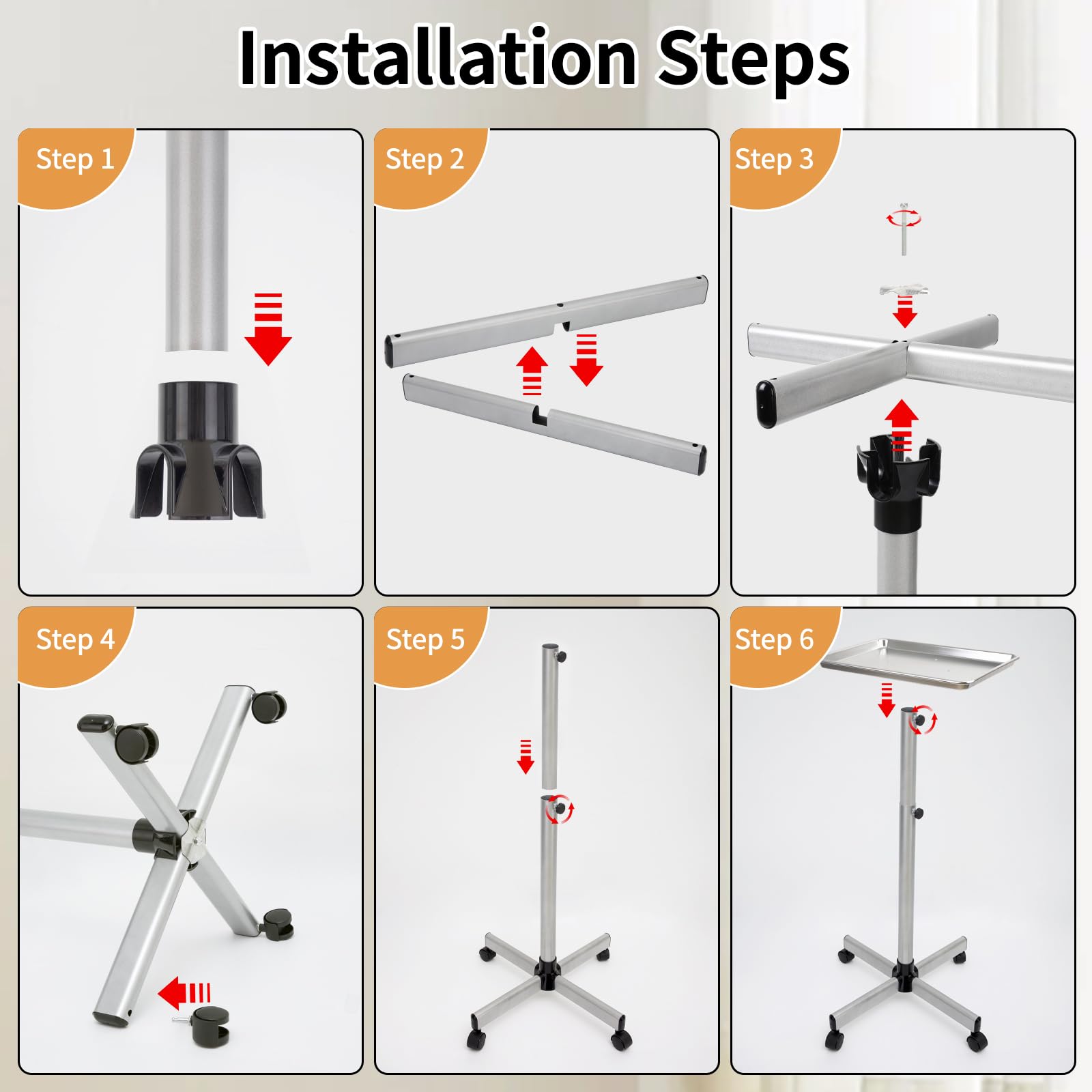 Installation Steps

Step 1

Step 2

Step 3

Step 4

Step 5

Step 6