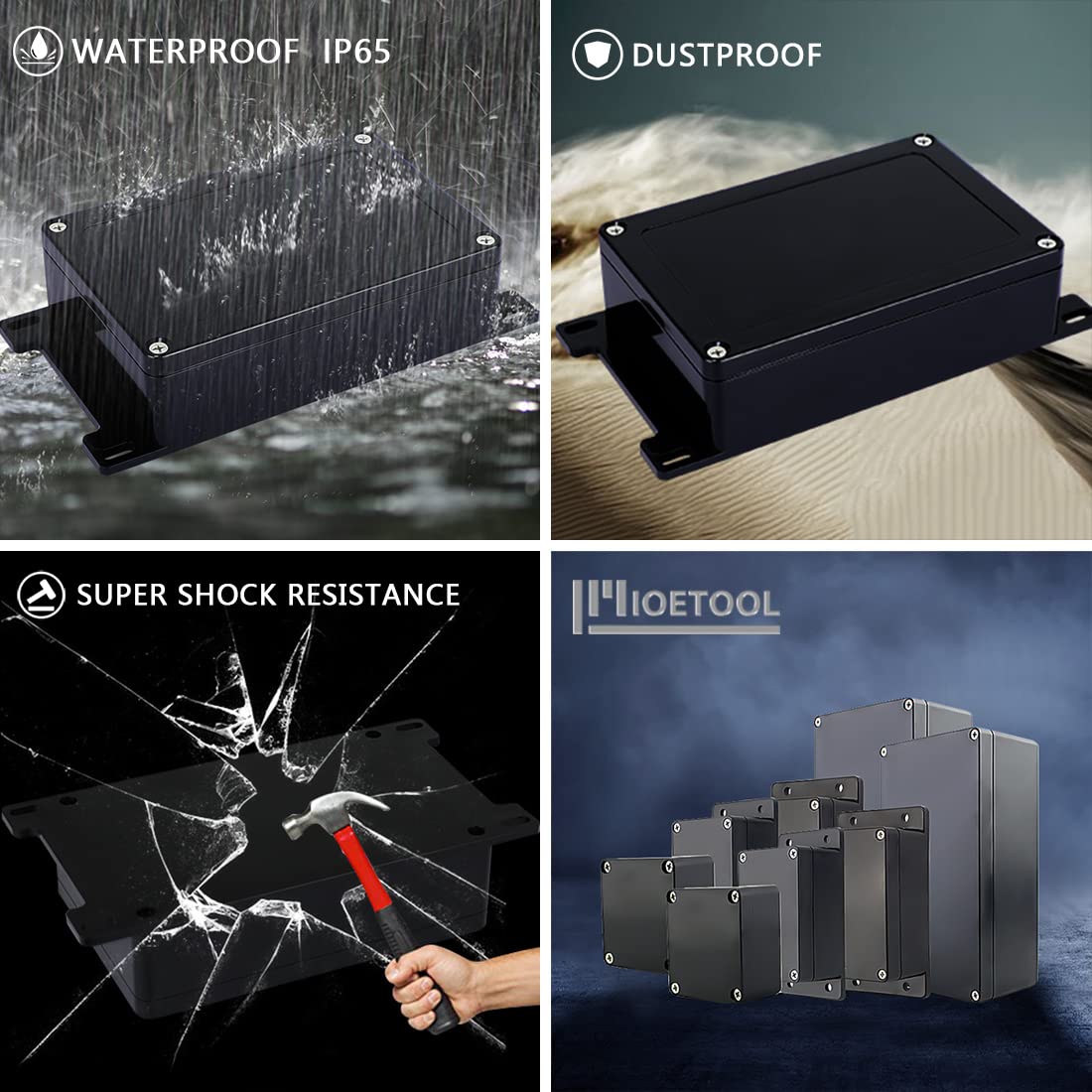 WATERPROOF IP65

DUSTPROOF

SUPER SHOCK RESISTANCE

MIOETOOL