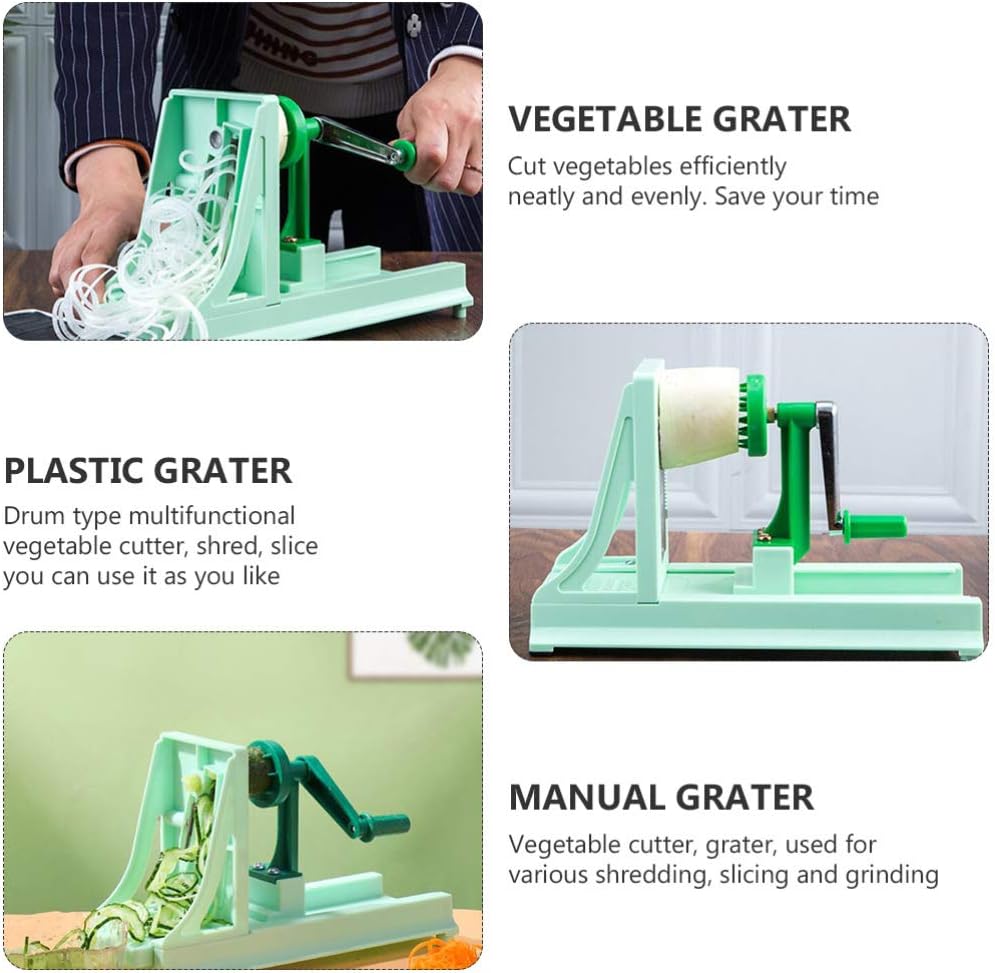 VEGETABLE GRATER
Cut vegetables efficiently neatly and evenly. Save your time

PLASTIC GRATER
Drum type multifunctional vegetable cutter, shred, slice you can use it as you like

MANUAL GRATER
Vegetable cutter, grater, used for various shredding, slicing and grinding