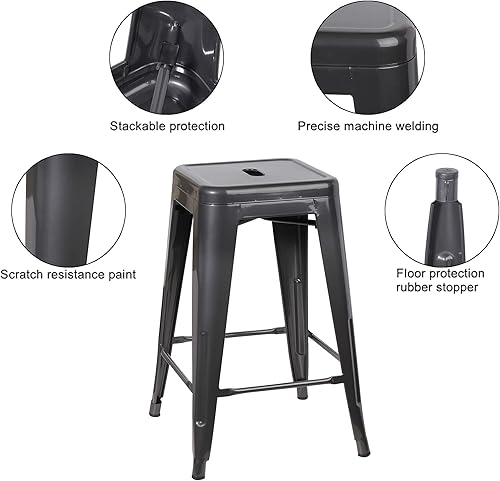 Stackable protection

Precise machine welding

Scratch resistance paint

Floor protection rubber stopper