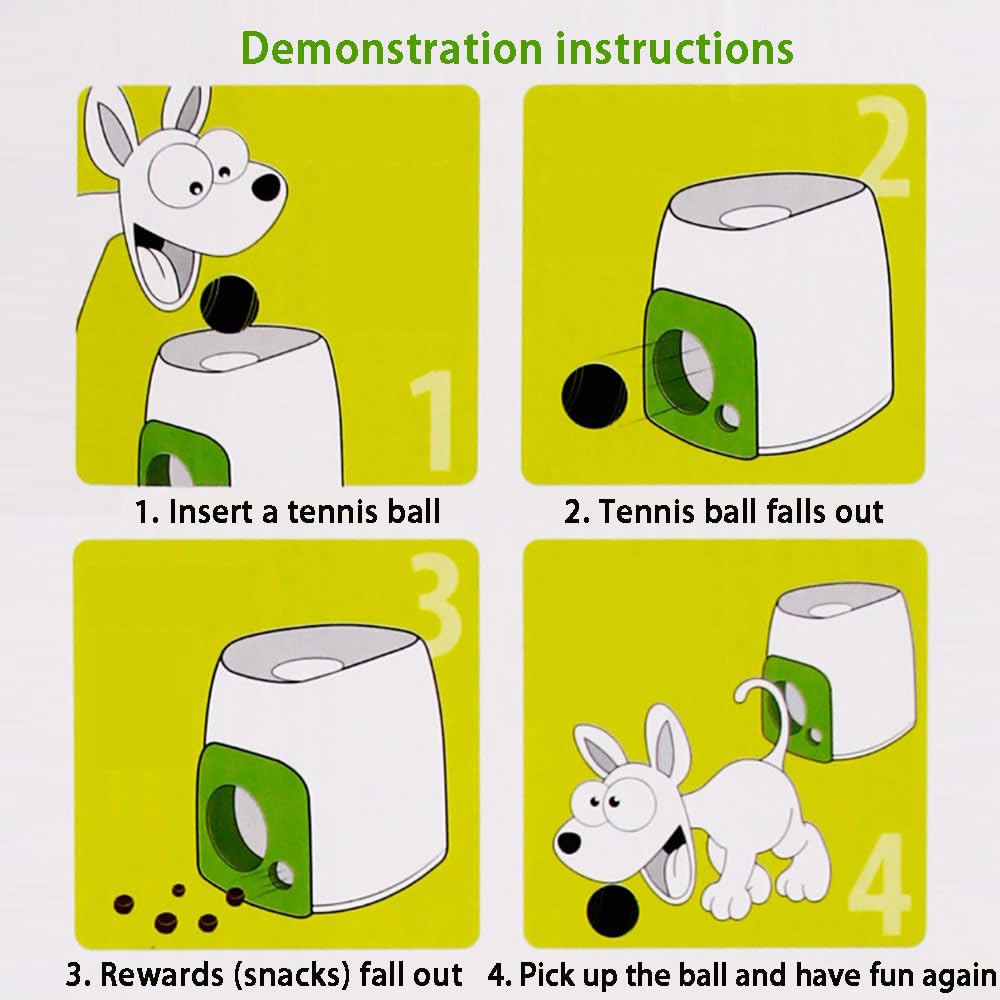 Demonstration instructions

1

1. Insert a tennis ball

2

2. Tennis ball falls out

3

3. Rewards (snacks) fall out

4

4. Pick up the ball and have fun again