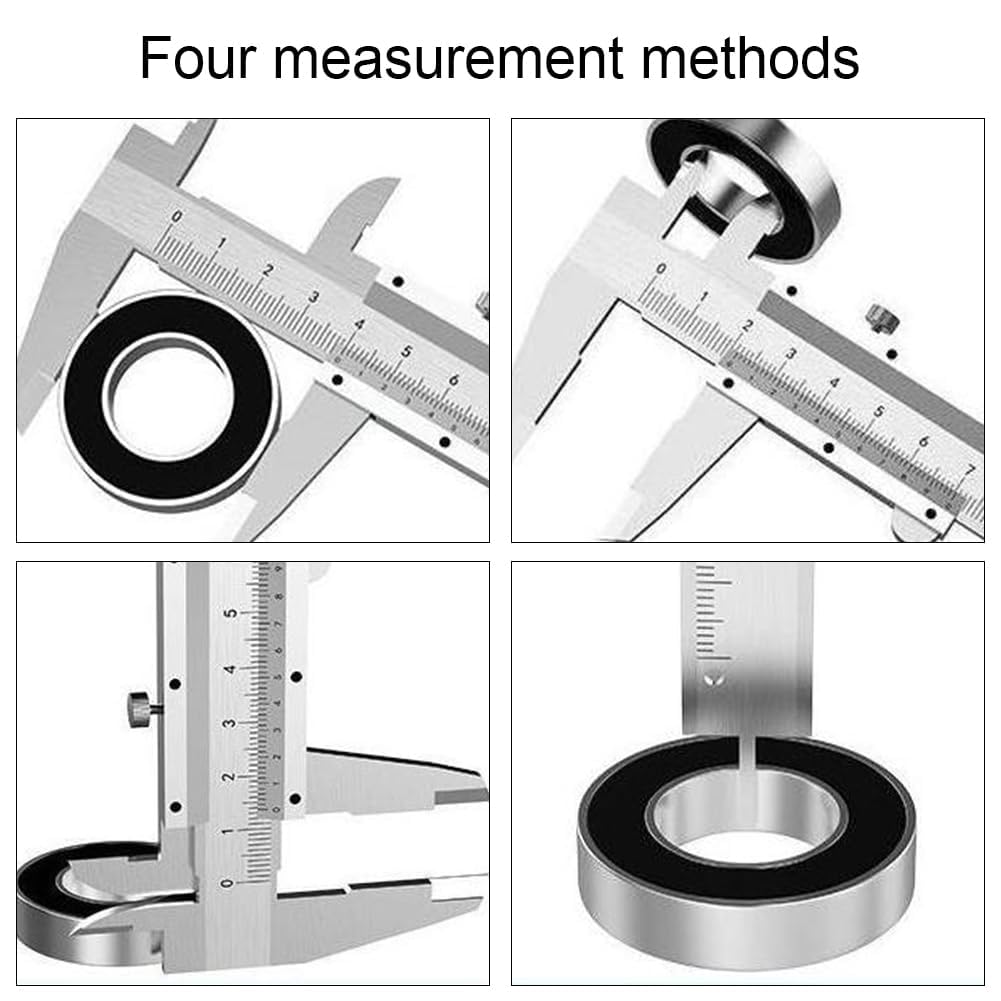 Four measurement methods

0 1 2 3 4 5 6

0 1 2 3 4 5 6 7

0 1 2 3 4 5