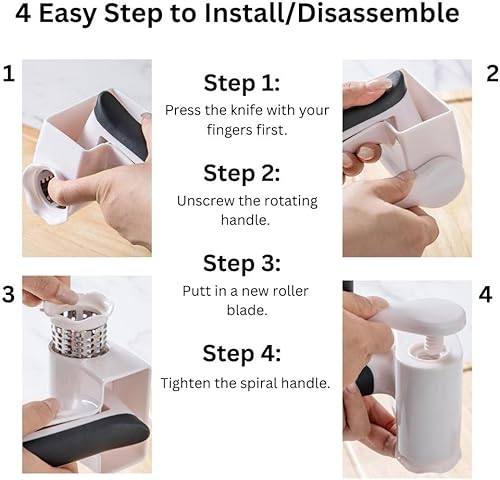 4 Easy Step to Install/Disassemble

1

Step 1:
Press the knife with your fingers first.

2

Step 2:
Unscrew the rotating handle.

3

Step 3:
Putt in a new roller blade.

4

Step 4:
Tighten the spiral handle.