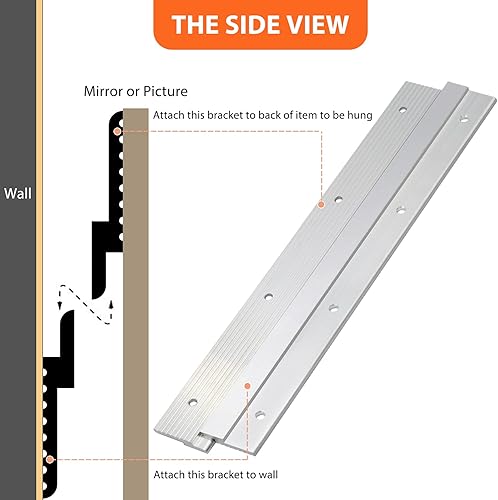 THE SIDE VIEW

Mirror or Picture

Attach this bracket to back of item to be hung

Wall

Attach this bracket to wall