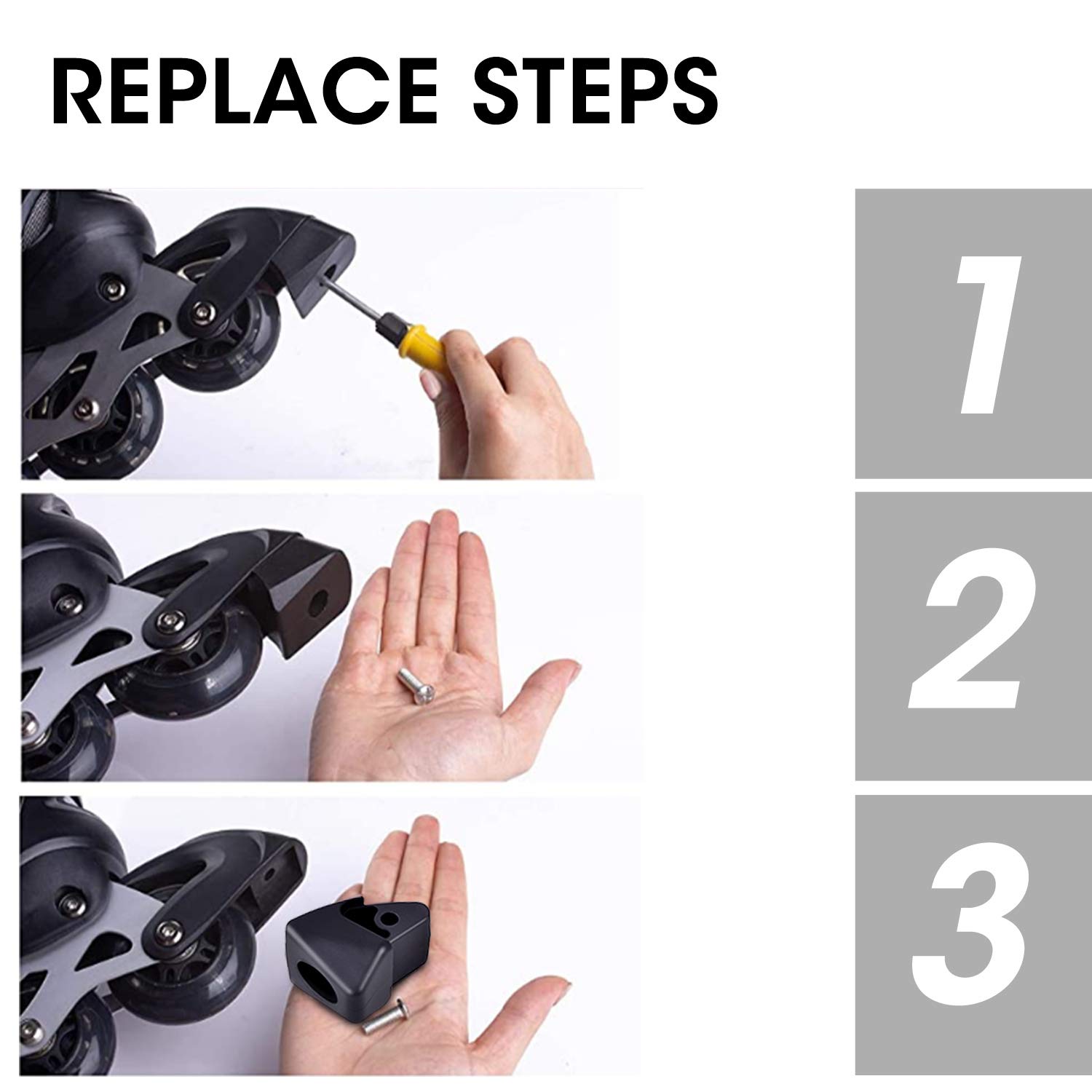 REPLACE STEPS

1

2

3