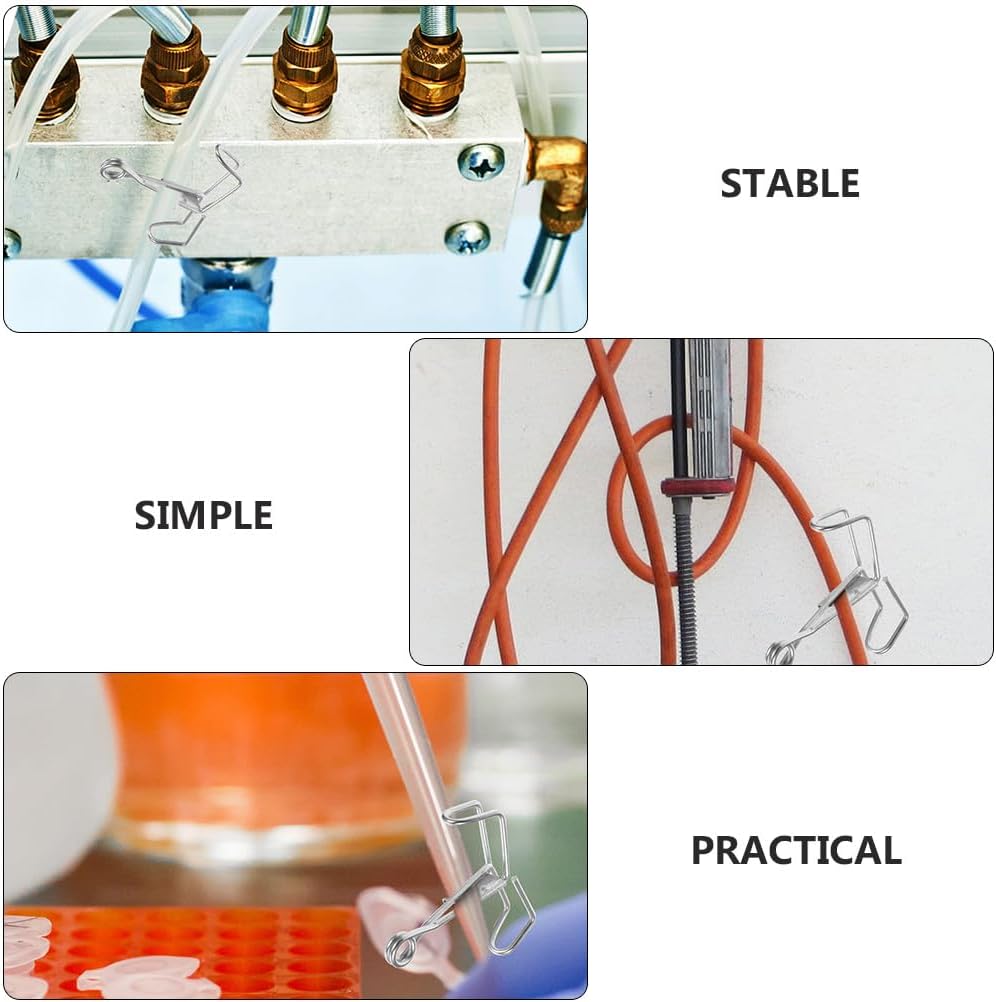 STABLE

SIMPLE

PRACTICAL