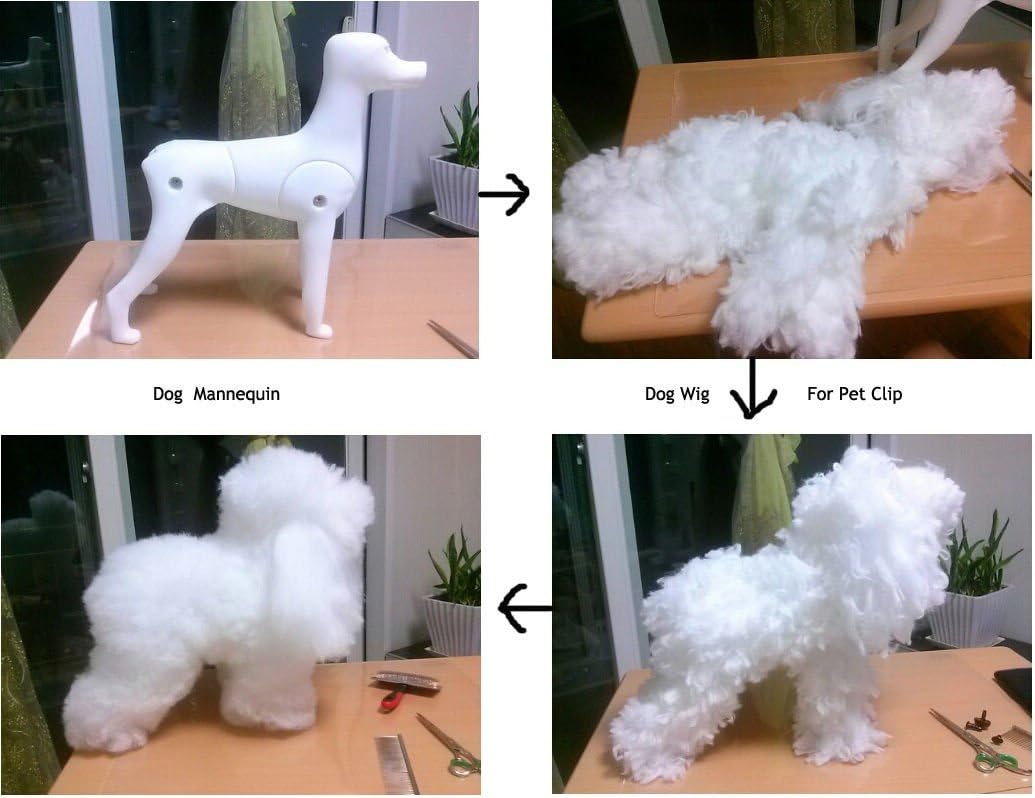 Dog Mannequin

Dog Wig

For Pet Clip