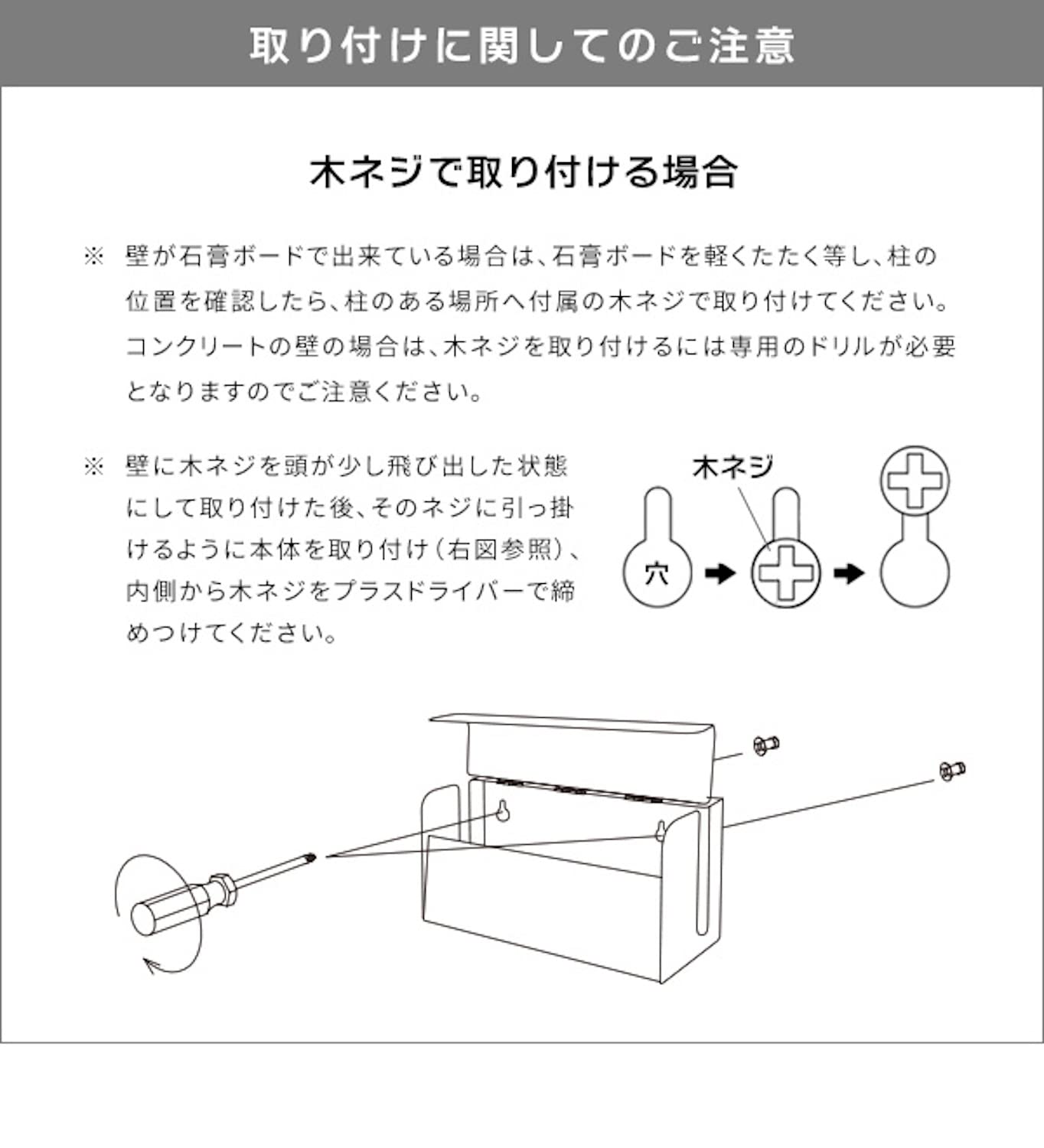 取り付けに関してのご注意

木ネジで取り付ける場合

※ 壁が石膏ボードで出来ている場合は、石膏ボードを軽くたたく等し、柱の位置を確認したら、柱のある場所へ付属の木ネジで取り付けてください。コンクリートの壁の場合は、木ネジを取り付けるには専用のドリルが必要となりますのでご注意ください。

※ 壁に木ネジを頭が少し飛び出した状態にして取り付けた後、そのネジに引っ掛けるように本体を取り付け（右図参照）、内側から木ネジをプラスドライバーで締めつけてください。

木ネジ

穴